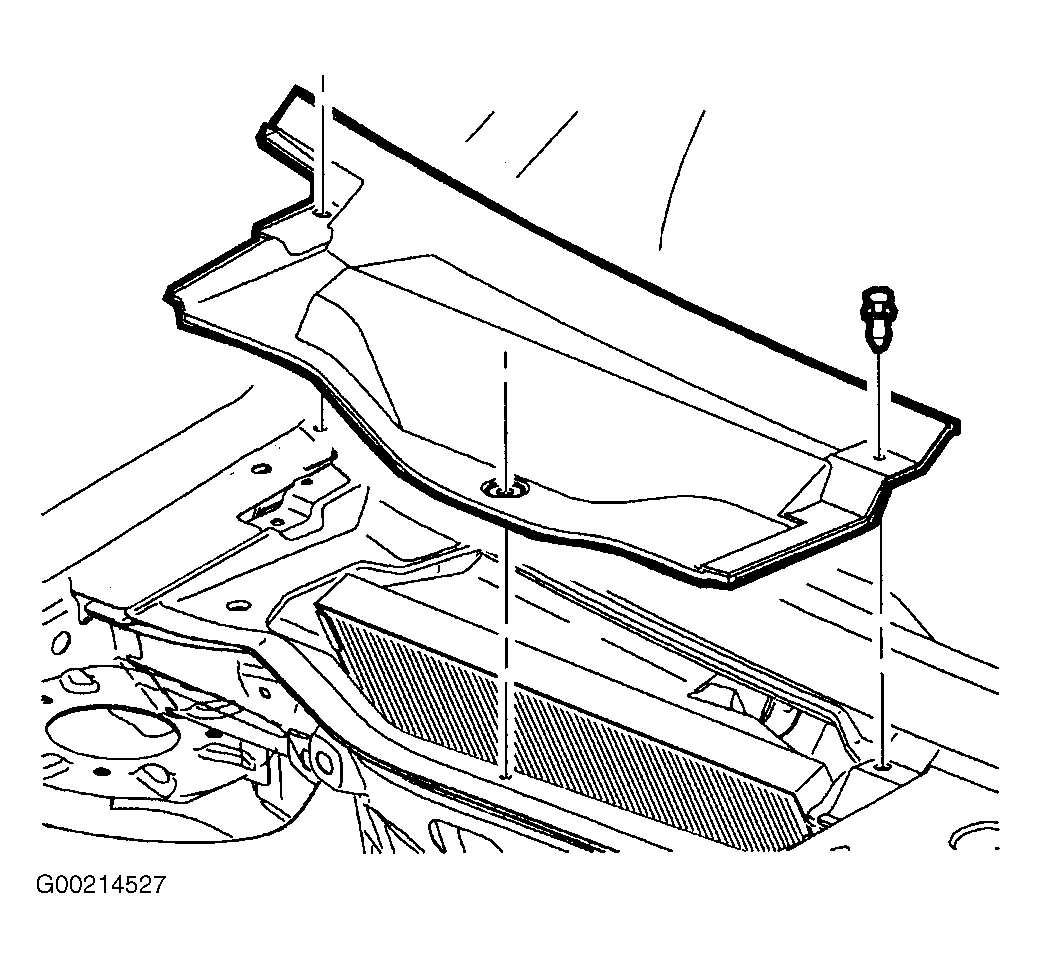 G00214527