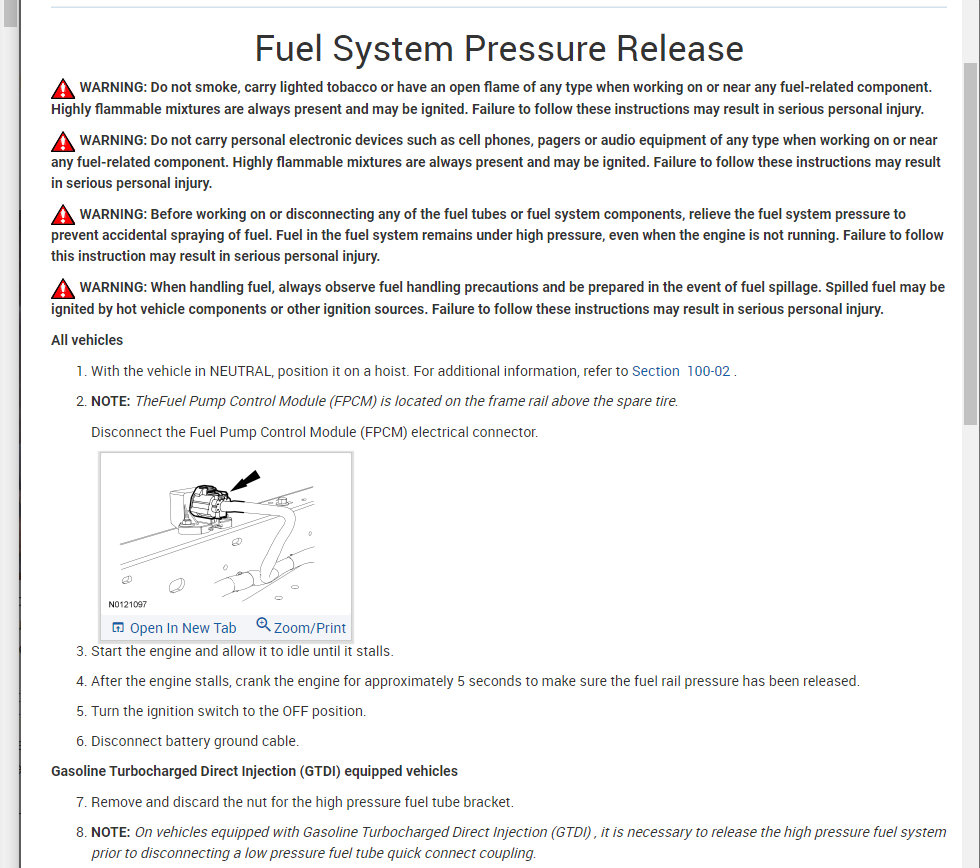 Fuel System Pressure Release

WARNING: Do not smoke, carry lighted tobacco or have an open flame of any type when working on or near any fuel-related component. Highly flammable mixtures are always present and may be ignited. Failure to follow these instructions may result in serious personal injury.

WARNING: Do not carry personal electronic devices such as cell phones, pagers or audio equipment of any type when working on or near any fuel-related component. Highly flammable mixtures are always present and may be ignited. Failure to follow these instructions may result in serious personal injury.

WARNING: Before working on or disconnecting any of the fuel tubes or fuel system components, relieve the fuel system pressure to prevent accidental spraying of fuel. Fuel in the fuel system remains under high pressure, even when the engine is not running. Failure to follow this instruction may result in serious personal injury.

WARNING: When handling fuel, always observe fuel handling precautions and be prepared in the event of fuel spillage. Spilled fuel may be ignited by hot vehicle components or other ignition sources. Failure to follow these instructions may result in serious personal injury.

All vehicles

1. With the vehicle in NEUTRAL, position it on a hoist. For additional information, refer to Section 100-02 .

2. NOTE: TheFuel Pump Control Module (FPCM) is located on the frame rail above the spare tire.

Disconnect the Fuel Pump Control Module (FPCM) electrical connector.

N0121097

Open In New Tab Zoom/Print

3. Start the engine and allow it to idle until it stalls.

4. After the engine stalls, crank the engine for approximately 5 seconds to make sure the fuel rail pressure has been released.

5. Turn the ignition switch to the OFF position.

6. Disconnect battery ground cable.

Gasoline Turbocharged Direct Injection (GTDI) equipped vehicles

7. Remove and discard the nut for the high pressure fuel tube bracket.

8. NOTE: On vehicles equipped with Gasoline Turbocharged Direct Injection (GTDI) , it is necessary to release the high pressure fuel system prior to disconnecting a low pressure fuel tube quick connect coupling.