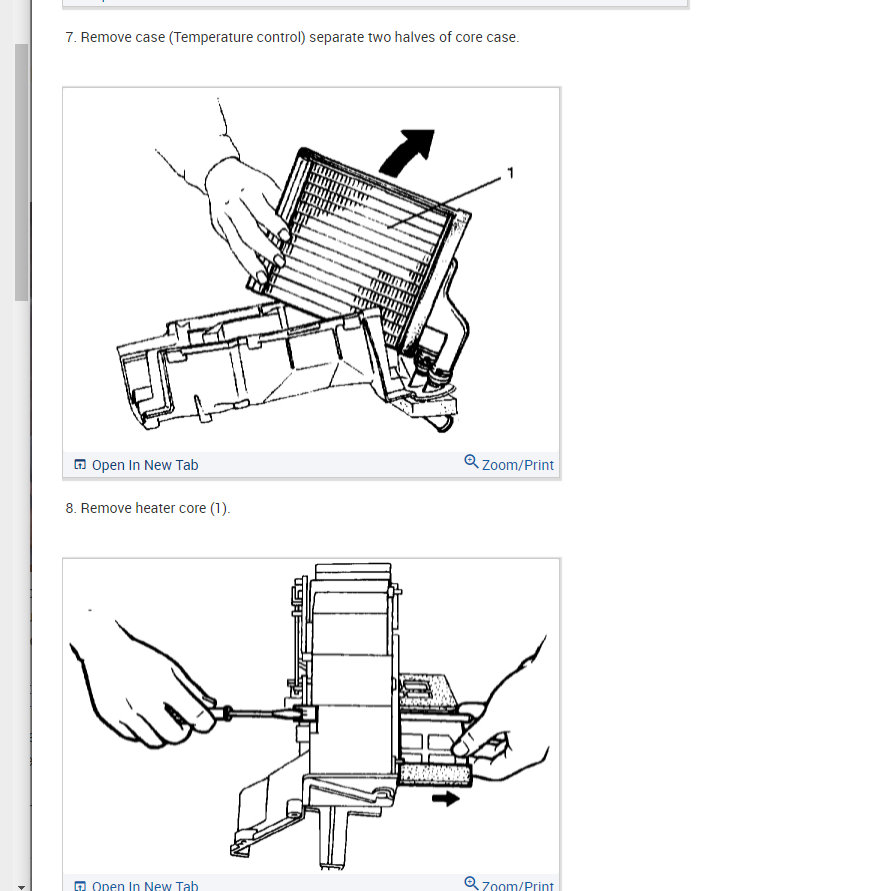 7. Remove case (Temperature control) separate two halves of core case.

1

Open In New Tab

Zoom/Print

8. Remove heater core (1).

Open In New Tab

Zoom/Print