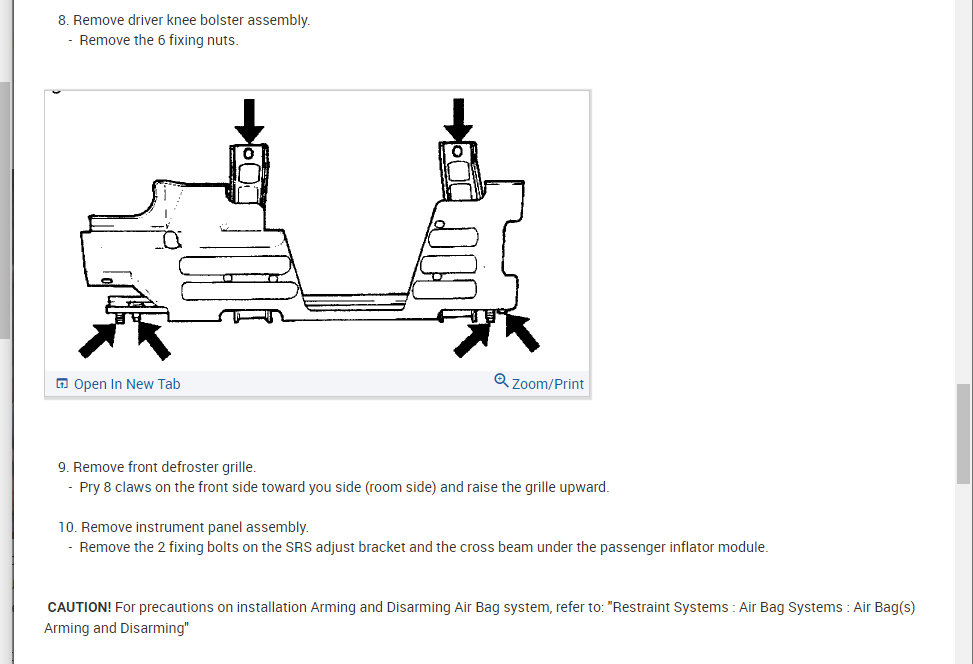 8. Remove driver knee bolster assembly.
- Remove the 6 fixing nuts.

Open In New Tab
Zoom/Print

9. Remove front defroster grille.
- Pry 8 claws on the front side toward you side (room side) and raise the grille upward.

10. Remove instrument panel assembly.
- Remove the 2 fixing bolts on the SRS adjust bracket and the cross beam under the passenger inflator module.

CAUTION! For precautions on installation Arming and Disarming Air Bag system, refer to: "Restraint Systems : Air Bag Systems : Air Bag(s) Arming and Disarming"