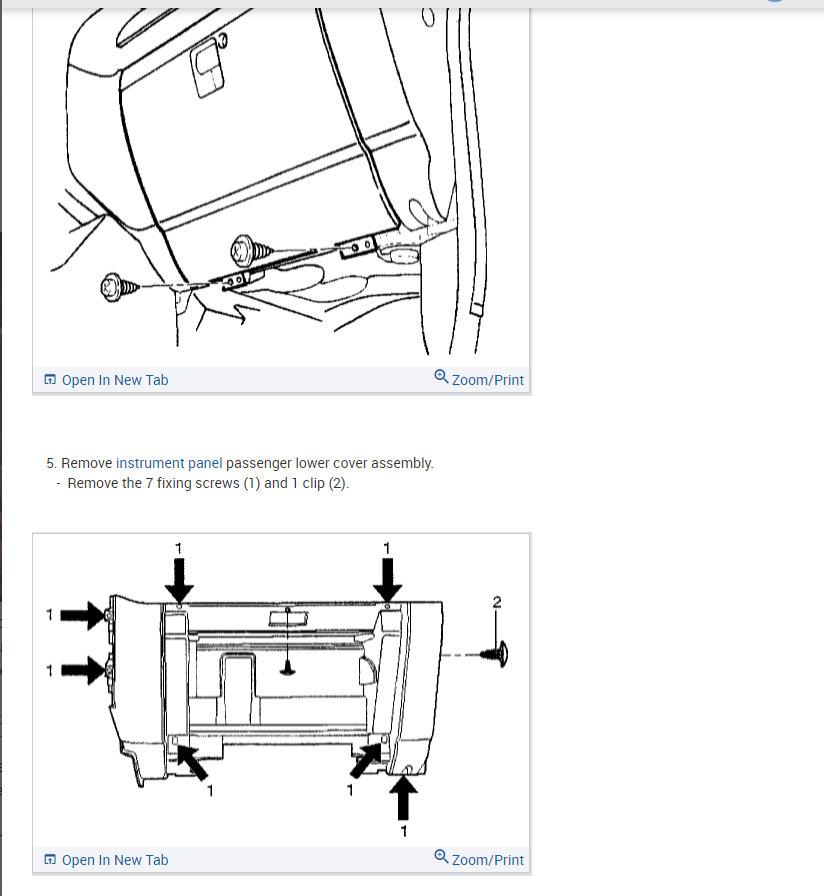 Open In New Tab
Zoom/Print

5. Remove instrument panel passenger lower cover assembly.
- Remove the 7 fixing screws (1) and 1 clip (2).

1
1
1
1
2
1
1
1

Open In New Tab
Zoom/Print