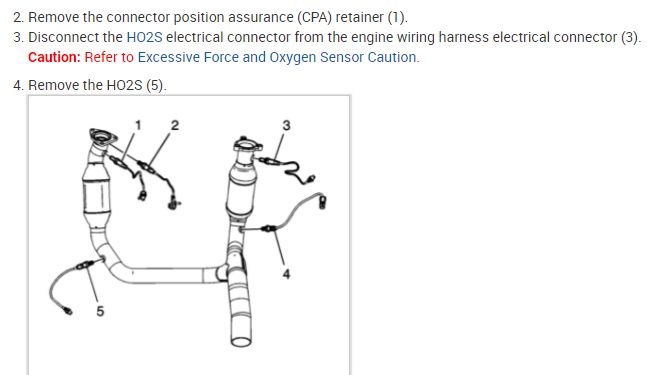 2. Remove the connector position assurance (CPA) retainer (1).
3. Disconnect the HO2S electrical connector from the engine wiring harness electrical connector (3).
Caution: Refer to Excessive Force and Oxygen Sensor Caution.
4. Remove the HO2S (5).

1
2
3
4
5