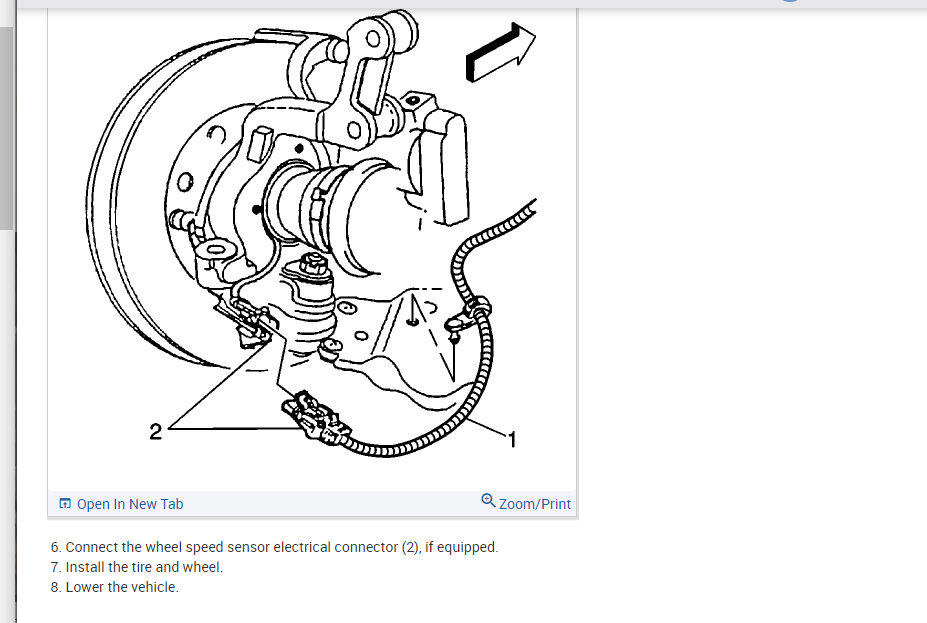 2

1

Open In New Tab

Zoom/Print

6. Connect the wheel speed sensor electrical connector (2), if equipped.
7. Install the tire and wheel.
8. Lower the vehicle.