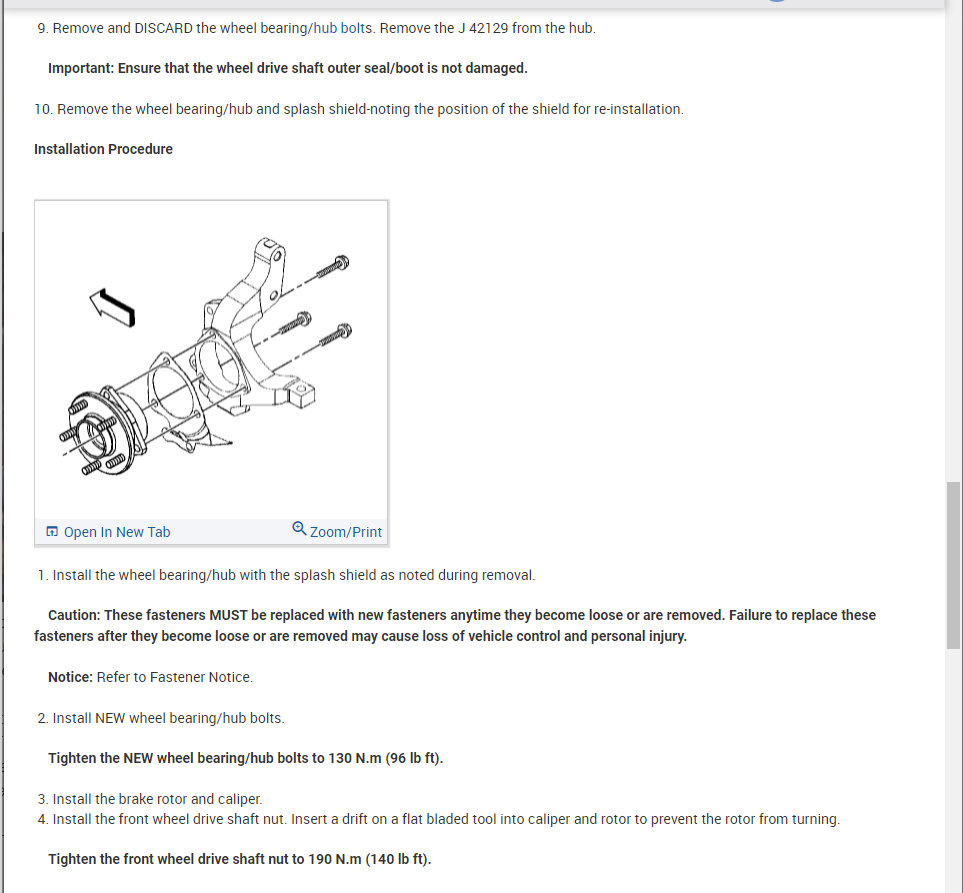 9. Remove and DISCARD the wheel bearing/hub bolts. Remove the J 42129 from the hub.

Important: Ensure that the wheel drive shaft outer seal/boot is not damaged.

10. Remove the wheel bearing/hub and splash shield-noting the position of the shield for re-installation.

Installation Procedure

Open In New Tab

Zoom/Print

1. Install the wheel bearing/hub with the splash shield as noted during removal.

Caution: These fasteners MUST be replaced with new fasteners anytime they become loose or are removed. Failure to replace these fasteners after they become loose or are removed may cause loss of vehicle control and personal injury.

Notice: Refer to Fastener Notice.

2. Install NEW wheel bearing/hub bolts.

Tighten the NEW wheel bearing/hub bolts to 130 N.m (96 lb ft).

3. Install the brake rotor and caliper.
4. Install the front wheel drive shaft nut. Insert a drift on a flat bladed tool into caliper and rotor to prevent the rotor from turning.

Tighten the front wheel drive shaft nut to 190 N.m (140 lb ft).