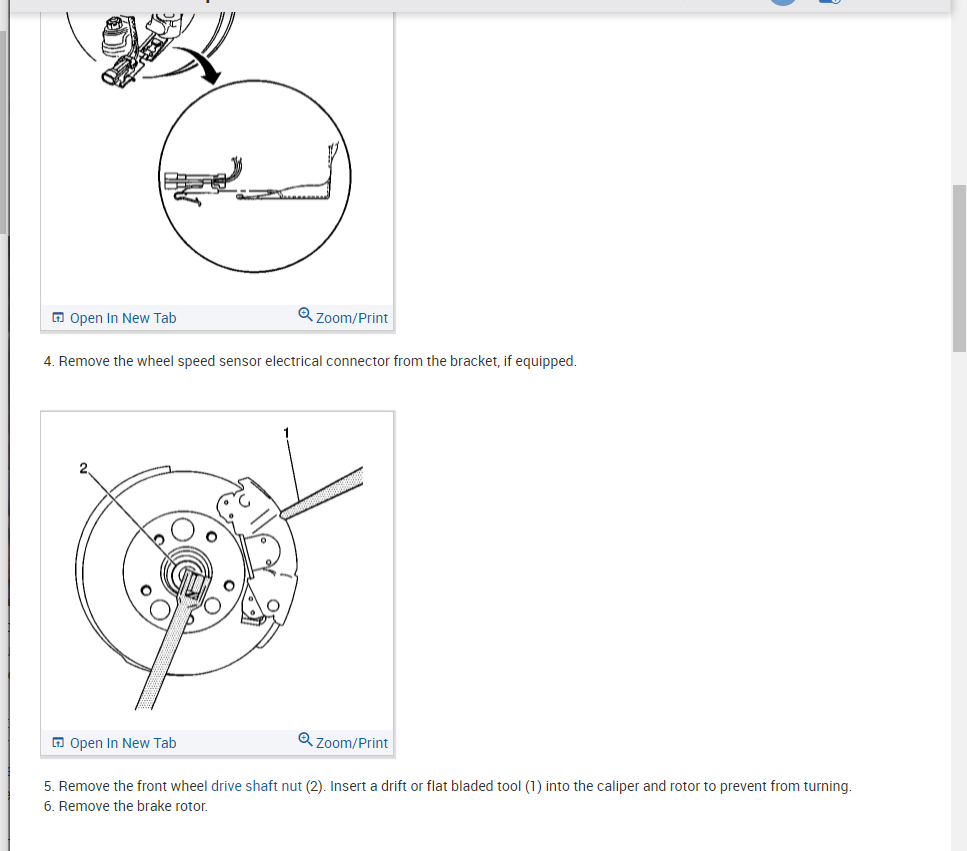 Open In New Tab
Zoom/Print

4. Remove the wheel speed sensor electrical connector from the bracket, if equipped.

1
2

Open In New Tab
Zoom/Print

5. Remove the front wheel drive shaft nut (2). Insert a drift or flat bladed tool (1) into the caliper and rotor to prevent from turning.
6. Remove the brake rotor.