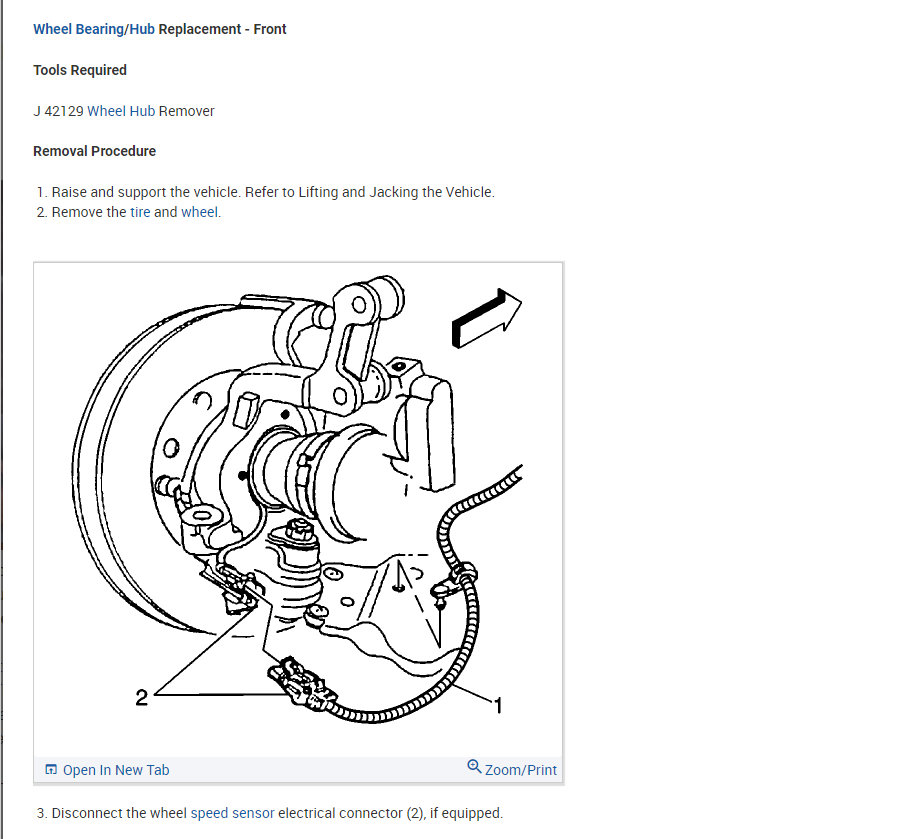 Wheel Bearing/Hub Replacement - Front

Tools Required

J 42129 Wheel Hub Remover

Removal Procedure

1. Raise and support the vehicle. Refer to Lifting and Jacking the Vehicle.
2. Remove the tire and wheel.

2

1

Open In New Tab

Zoom/Print

3. Disconnect the wheel speed sensor electrical connector (2), if equipped.