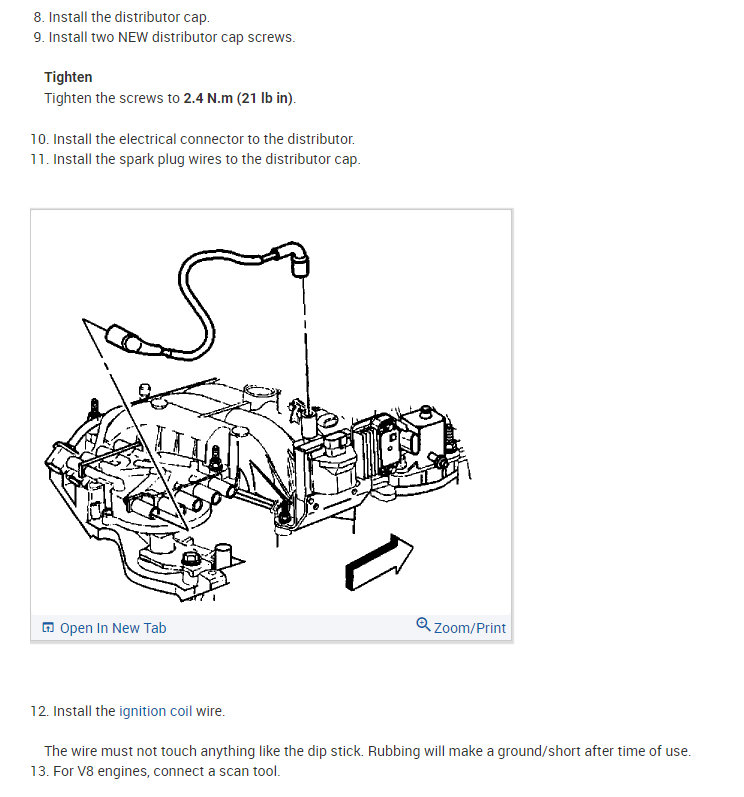 8. Install the distributor cap.
9. Install two NEW distributor cap screws.

Tighten
Tighten the screws to 2.4 N.m (21 lb in).

10. Install the electrical connector to the distributor.
11. Install the spark plug wires to the distributor cap.

Open In New Tab
Zoom/Print

12. Install the ignition coil wire.

The wire must not touch anything like the dip stick. Rubbing will make a ground/short after time of use.
13. For V8 engines, connect a scan tool.