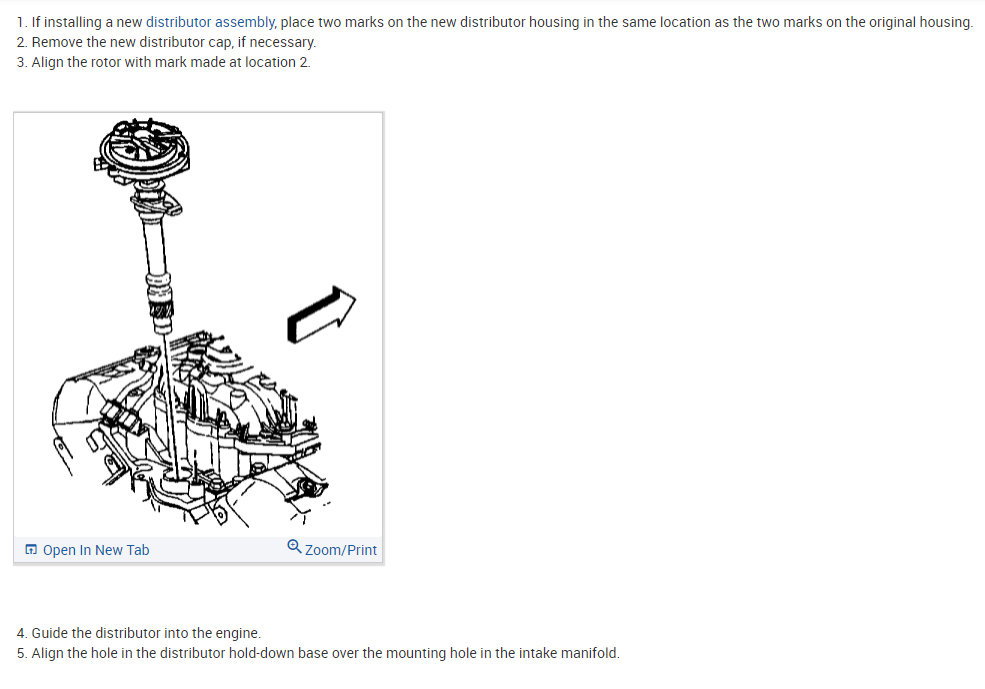 1. If installing a new distributor assembly, place two marks on the new distributor housing in the same location as the two marks on the original housing.
2. Remove the new distributor cap, if necessary.
3. Align the rotor with mark made at location 2.

Open In New Tab
Zoom/Print

4. Guide the distributor into the engine.
5. Align the hole in the distributor hold-down base over the mounting hole in the intake manifold.