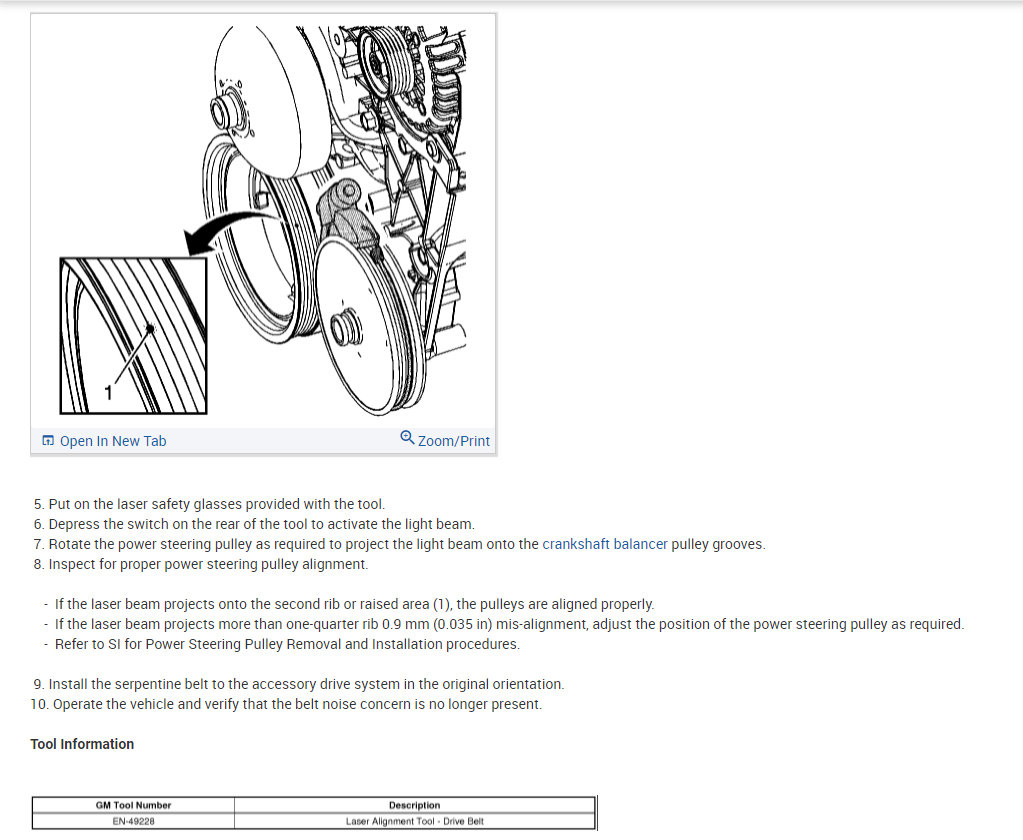 1

Open In New Tab

Zoom/Print

5. Put on the laser safety glasses provided with the tool.
6. Depress the switch on the rear of the tool to activate the light beam.
7. Rotate the power steering pulley as required to project the light beam onto the crankshaft balancer pulley grooves.
8. Inspect for proper power steering pulley alignment.

- If the laser beam projects onto the second rib or raised area (1), the pulleys are aligned properly.
- If the laser beam projects more than one-quarter rib 0.9 mm (0.035 in) mis-alignment, adjust the position of the power steering pulley as required.
- Refer to SI for Power Steering Pulley Removal and Installation procedures.

9. Install the serpentine belt to the accessory drive system in the original orientation.
10. Operate the vehicle and verify that the belt noise concern is no longer present.

Tool Information

| GM Tool Number | Description |
|---|---|
| EN-49228 | Laser Alignment Tool - Drive Belt |