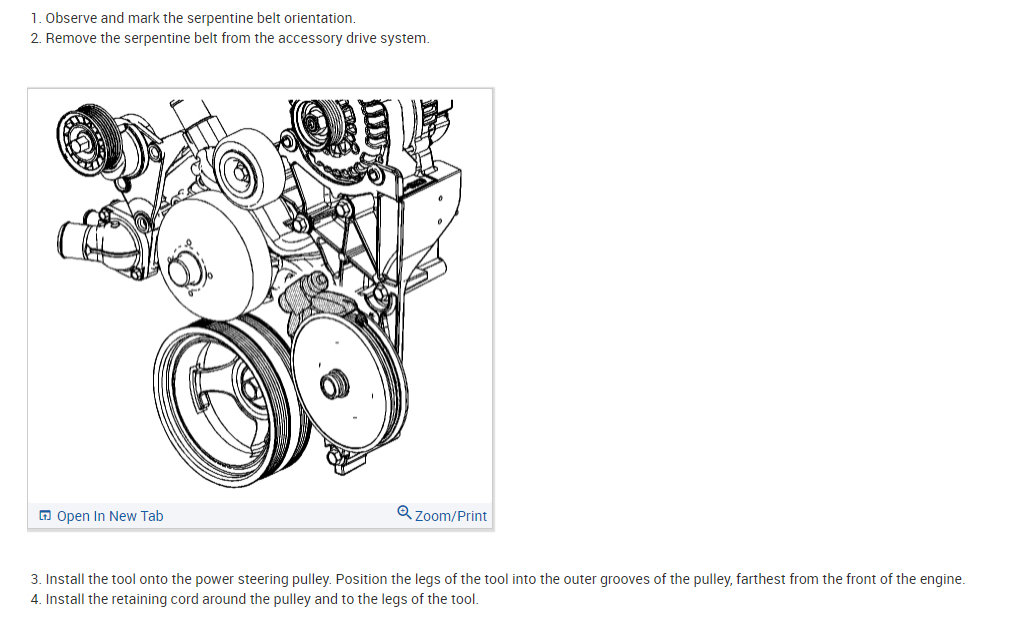 1. Observe and mark the serpentine belt orientation.
2. Remove the serpentine belt from the accessory drive system.

Open In New Tab
Zoom/Print

3. Install the tool onto the power steering pulley. Position the legs of the tool into the outer grooves of the pulley, farthest from the front of the engine.
4. Install the retaining cord around the pulley and to the legs of the tool.