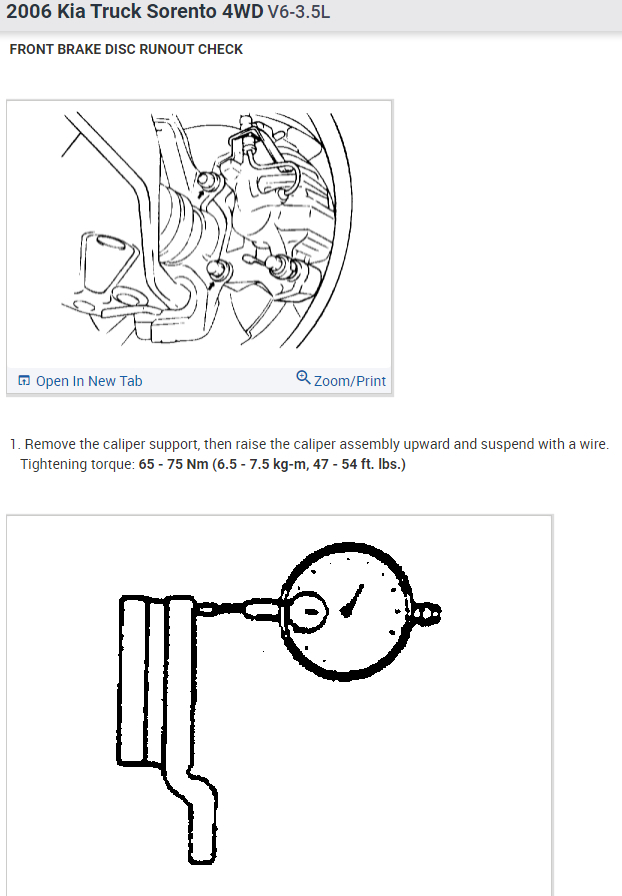 2006 Kia Truck Sorento 4WD V6-3.5L

FRONT BRAKE DISC RUNOUT CHECK

Open In New Tab

Zoom/Print

1. Remove the caliper support, then raise the caliper assembly upward and suspend with a wire. Tightening torque: 65 - 75 Nm (6.5 - 7.5 kg-m, 47 - 54 ft. lbs.)