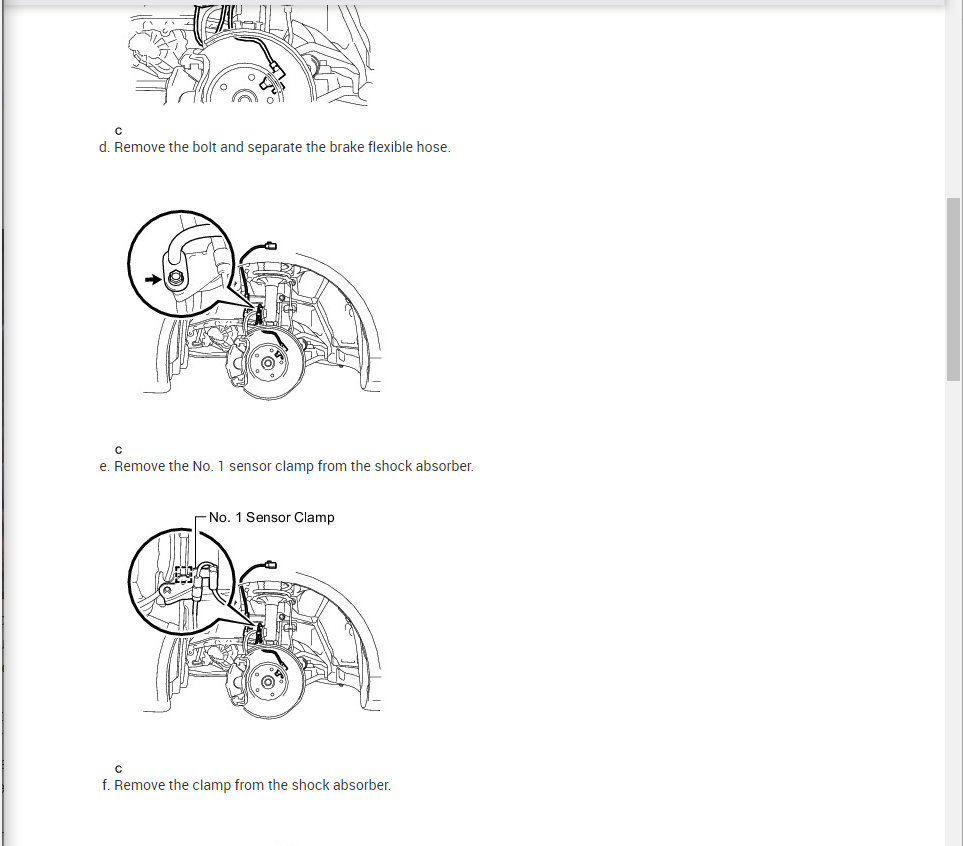 c
d. Remove the bolt and separate the brake flexible hose.

c
e. Remove the No. 1 sensor clamp from the shock absorber.

No. 1 Sensor Clamp

c
f. Remove the clamp from the shock absorber.