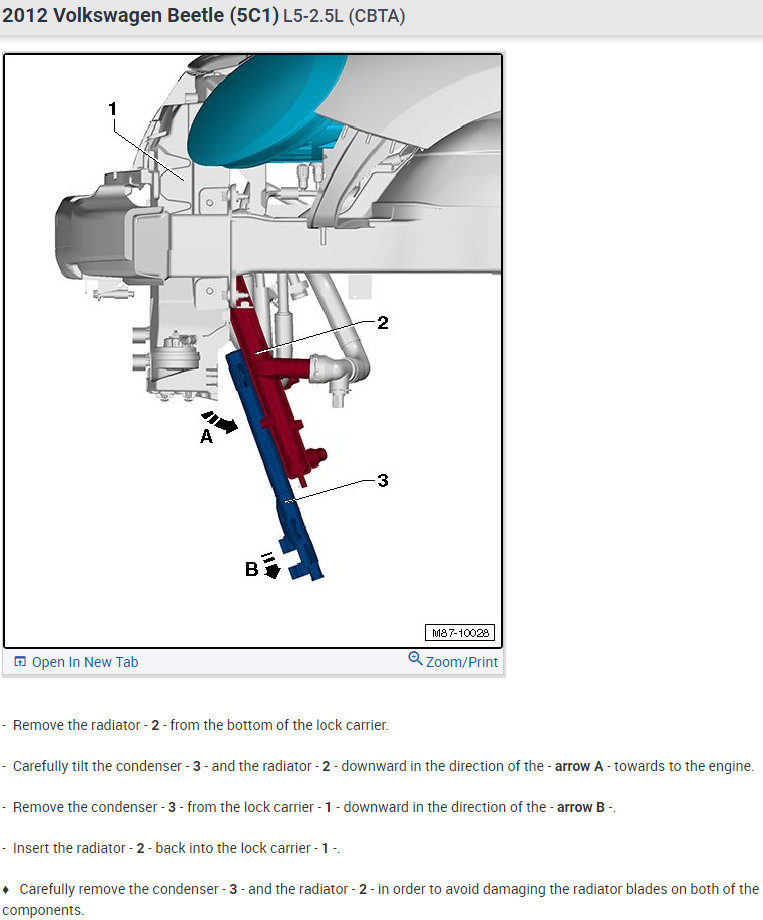 2012 Volkswagen Beetle (5C1) L5-2.5L (CBTA)

1

2

A

3

B

M87-10028

Open In New Tab

Zoom/Print

- Remove the radiator - 2 - from the bottom of the lock carrier.

- Carefully tilt the condenser - 3 - and the radiator - 2 - downward in the direction of the - arrow A - towards to the engine.

- Remove the condenser - 3 - from the lock carrier - 1 - downward in the direction of the - arrow B -.

- Insert the radiator - 2 - back into the lock carrier - 1 -.

♦ Carefully remove the condenser - 3 - and the radiator - 2 - in order to avoid damaging the radiator blades on both of the components.