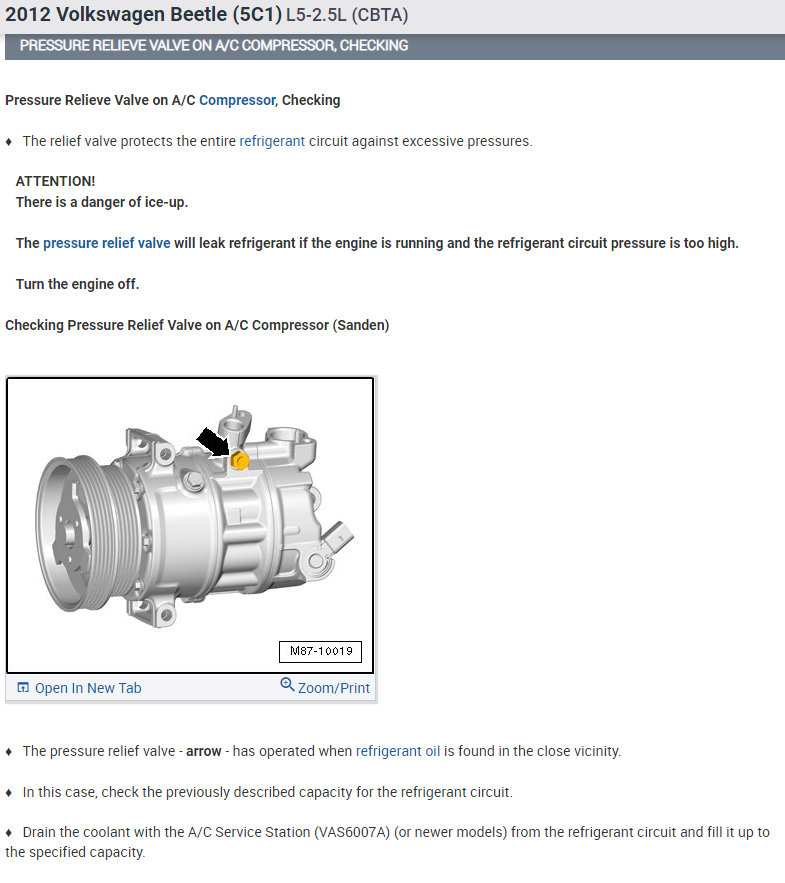 2012 Volkswagen Beetle (5C1) L5-2.5L (CBTA)

PRESSURE RELIEVE VALVE ON A/C COMPRESSOR, CHECKING

Pressure Relieve Valve on A/C Compressor, Checking

♦ The relief valve protects the entire refrigerant circuit against excessive pressures.

ATTENTION!
There is a danger of ice-up.

The pressure relief valve will leak refrigerant if the engine is running and the refrigerant circuit pressure is too high.

Turn the engine off.

Checking Pressure Relief Valve on A/C Compressor (Sanden)

M87-10019

Open In New Tab
Zoom/Print

♦ The pressure relief valve - arrow - has operated when refrigerant oil is found in the close vicinity.

♦ In this case, check the previously described capacity for the refrigerant circuit.

♦ Drain the coolant with the A/C Service Station (VAS6007A) (or newer models) from the refrigerant circuit and fill it up to the specified capacity.