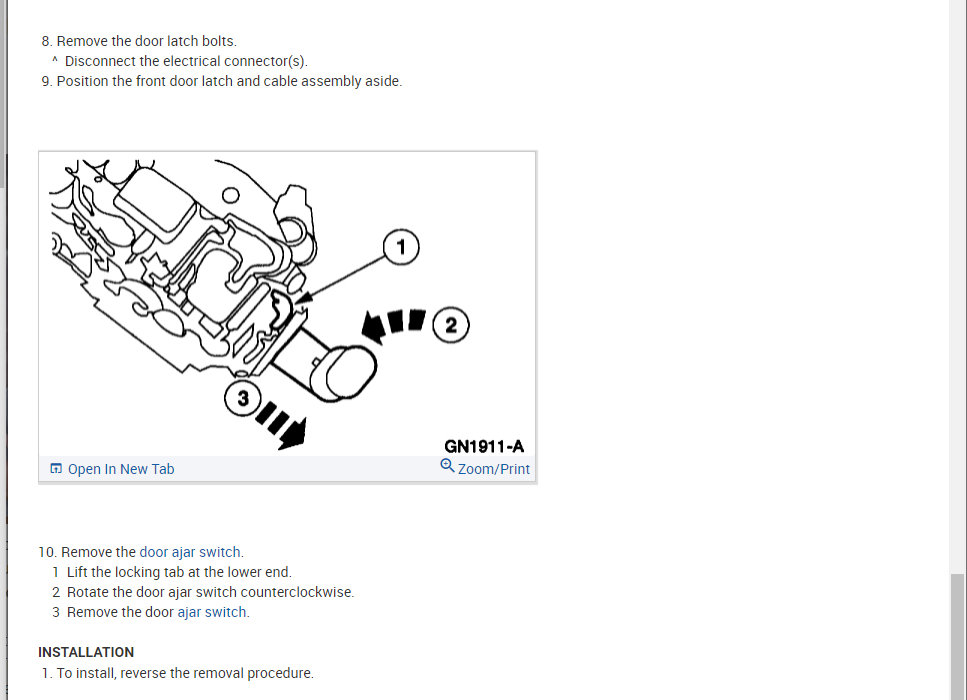 8. Remove the door latch bolts.
^ Disconnect the electrical connector(s).
9. Position the front door latch and cable assembly aside.

1
2
3
GN1911-A
Open In New Tab
Zoom/Print

10. Remove the door ajar switch.
1 Lift the locking tab at the lower end.
2 Rotate the door ajar switch counterclockwise.
3 Remove the door ajar switch.

INSTALLATION
1. To install, reverse the removal procedure.