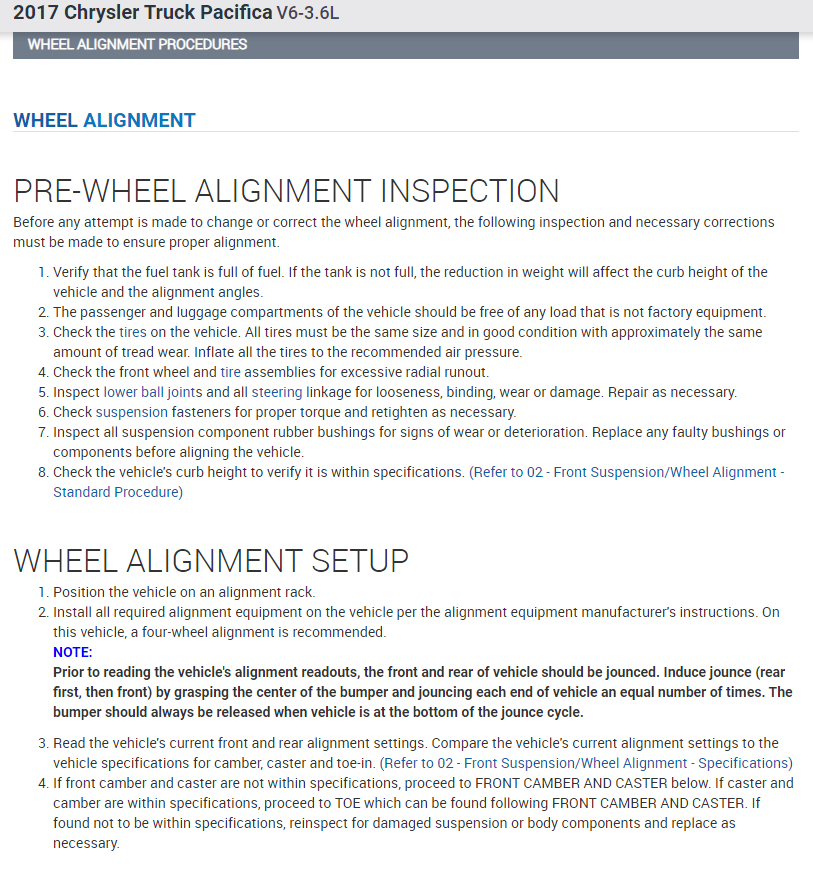 2017 Chrysler Truck Pacifica V6-3.6L

WHEEL ALIGNMENT PROCEDURES

WHEEL ALIGNMENT

PRE-WHEEL ALIGNMENT INSPECTION

Before any attempt is made to change or correct the wheel alignment, the following inspection and necessary corrections must be made to ensure proper alignment.

1. Verify that the fuel tank is full of fuel. If the tank is not full, the reduction in weight will affect the curb height of the vehicle and the alignment angles.
2. The passenger and luggage compartments of the vehicle should be free of any load that is not factory equipment.
3. Check the tires on the vehicle. All tires must be the same size and in good condition with approximately the same amount of tread wear. Inflate all the tires to the recommended air pressure.
4. Check the front wheel and tire assemblies for excessive radial runout.
5. Inspect lower ball joints and all steering linkage for looseness, binding, wear or damage. Repair as necessary.
6. Check suspension fasteners for proper torque and retighten as necessary.
7. Inspect all suspension component rubber bushings for signs of wear or deterioration. Replace any faulty bushings or components before aligning the vehicle.
8. Check the vehicle's curb height to verify it is within specifications. (Refer to 02 - Front Suspension/Wheel Alignment - Standard Procedure)

WHEEL ALIGNMENT SETUP

1. Position the vehicle on an alignment rack.
2. Install all required alignment equipment on the vehicle per the alignment equipment manufacturer's instructions. On this vehicle, a four-wheel alignment is recommended.
NOTE:
Prior to reading the vehicle's alignment readouts, the front and rear of vehicle should be jounced. Induce jounce (rear first, then front) by grasping the center of the bumper and jouncing each end of vehicle an equal number of times. The bumper should always be released when vehicle is at the bottom of the jounce cycle.

3. Read the vehicle's current front and rear alignment settings. Compare the vehicle's current alignment settings to the vehicle specifications for camber, caster and toe-in. (Refer to 02 - Front Suspension/Wheel Alignment - Specifications)
4. If front camber and caster are not within specifications, proceed to FRONT CAMBER AND CASTER below. If caster and camber are within specifications, proceed to TOE which can be found following FRONT CAMBER AND CASTER. If found not to be within specifications, reinspect for damaged suspension or body components and replace as necessary.