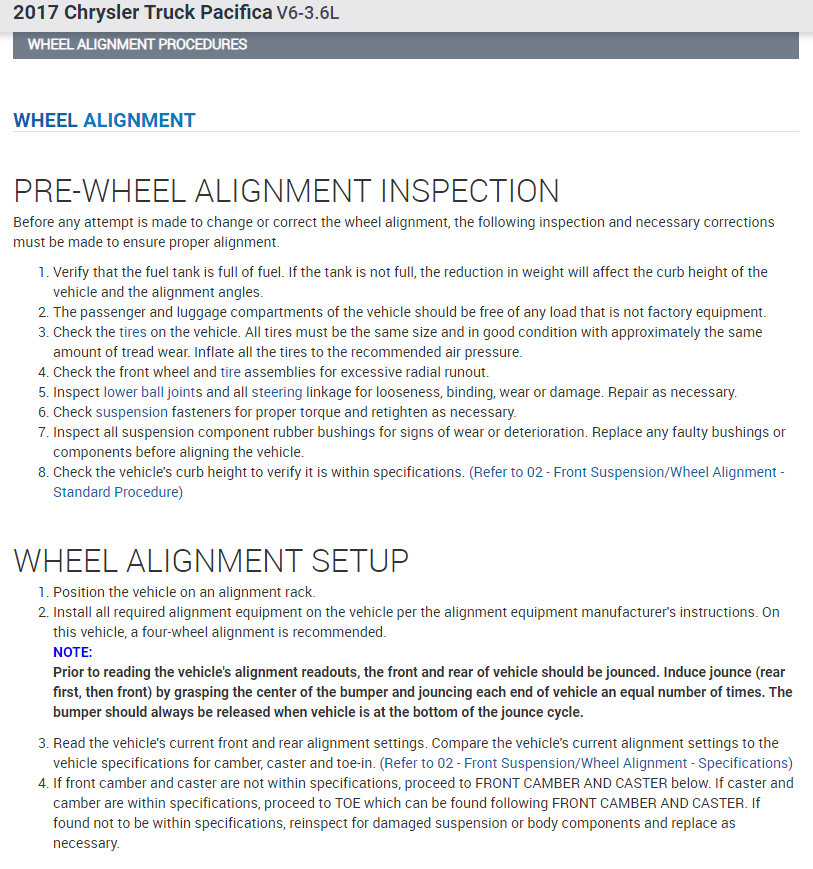 2017 Chrysler Truck Pacifica V6-3.6L

WHEEL ALIGNMENT PROCEDURES

WHEEL ALIGNMENT

PRE-WHEEL ALIGNMENT INSPECTION

Before any attempt is made to change or correct the wheel alignment, the following inspection and necessary corrections must be made to ensure proper alignment.

1. Verify that the fuel tank is full of fuel. If the tank is not full, the reduction in weight will affect the curb height of the vehicle and the alignment angles.
2. The passenger and luggage compartments of the vehicle should be free of any load that is not factory equipment.
3. Check the tires on the vehicle. All tires must be the same size and in good condition with approximately the same amount of tread wear. Inflate all the tires to the recommended air pressure.
4. Check the front wheel and tire assemblies for excessive radial runout.
5. Inspect lower ball joints and all steering linkage for looseness, binding, wear or damage. Repair as necessary.
6. Check suspension fasteners for proper torque and retighten as necessary.
7. Inspect all suspension component rubber bushings for signs of wear or deterioration. Replace any faulty bushings or components before aligning the vehicle.
8. Check the vehicle's curb height to verify it is within specifications. (Refer to 02 - Front Suspension/Wheel Alignment - Standard Procedure)

WHEEL ALIGNMENT SETUP

1. Position the vehicle on an alignment rack.
2. Install all required alignment equipment on the vehicle per the alignment equipment manufacturer's instructions. On this vehicle, a four-wheel alignment is recommended.
NOTE:
Prior to reading the vehicle's alignment readouts, the front and rear of vehicle should be jounced. Induce jounce (rear first, then front) by grasping the center of the bumper and jouncing each end of vehicle an equal number of times. The bumper should always be released when vehicle is at the bottom of the jounce cycle.
3. Read the vehicle's current front and rear alignment settings. Compare the vehicle's current alignment settings to the vehicle specifications for camber, caster and toe-in. (Refer to 02 - Front Suspension/Wheel Alignment - Specifications)
4. If front camber and caster are not within specifications, proceed to FRONT CAMBER AND CASTER below. If caster and camber are within specifications, proceed to TOE which can be found following FRONT CAMBER AND CASTER. If found not to be within specifications, reinspect for damaged suspension or body components and replace as necessary.