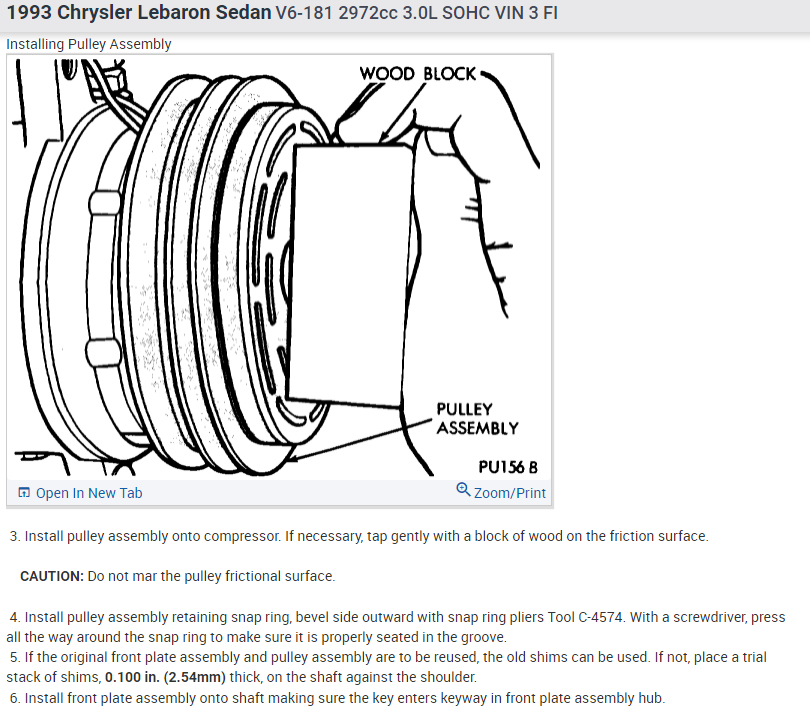 1993 Chrysler Lebaron Sedan V6-181 2972cc 3.0L SOHC VIN 3 FI

Installing Pulley Assembly

WOOD BLOCK

PULLEY ASSEMBLY

PU156 B

Open In New Tab

Zoom/Print

3. Install pulley assembly onto compressor. If necessary, tap gently with a block of wood on the friction surface.

CAUTION: Do not mar the pulley frictional surface.

4. Install pulley assembly retaining snap ring, bevel side outward with snap ring pliers Tool C-4574. With a screwdriver, press all the way around the snap ring to make sure it is properly seated in the groove.
5. If the original front plate assembly and pulley assembly are to be reused, the old shims can be used. If not, place a trial stack of shims, 0.100 in. (2.54mm) thick, on the shaft against the shoulder.
6. Install front plate assembly onto shaft making sure the key enters keyway in front plate assembly hub.