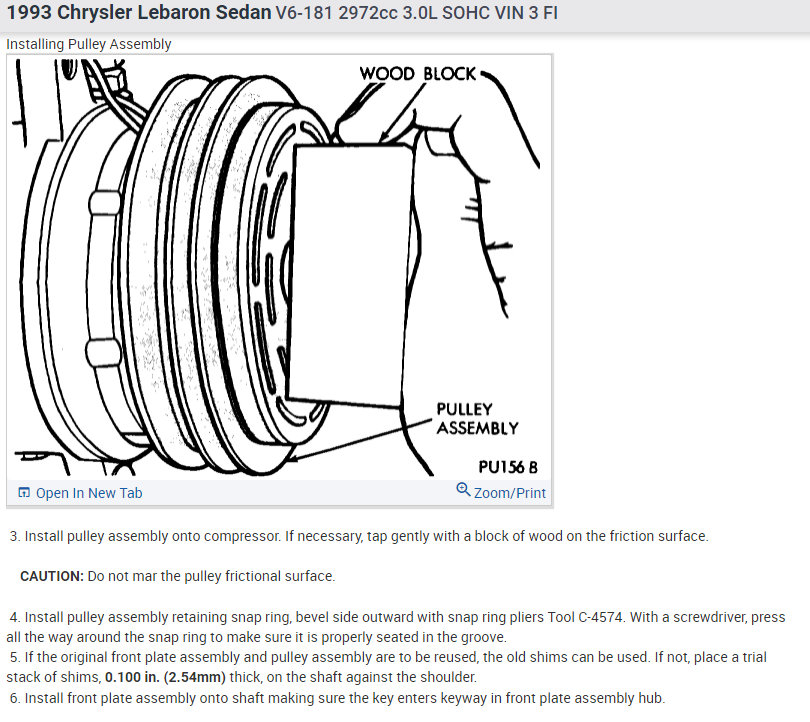 1993 Chrysler Lebaron Sedan V6-181 2972cc 3.0L SOHC VIN 3 FI

Installing Pulley Assembly

WOOD BLOCK

PULLEY ASSEMBLY

PU156 B

Open In New Tab

Zoom/Print

3. Install pulley assembly onto compressor. If necessary, tap gently with a block of wood on the friction surface.

CAUTION: Do not mar the pulley frictional surface.

4. Install pulley assembly retaining snap ring, bevel side outward with snap ring pliers Tool C-4574. With a screwdriver, press all the way around the snap ring to make sure it is properly seated in the groove.
5. If the original front plate assembly and pulley assembly are to be reused, the old shims can be used. If not, place a trial stack of shims, 0.100 in. (2.54mm) thick, on the shaft against the shoulder.
6. Install front plate assembly onto shaft making sure the key enters keyway in front plate assembly hub.