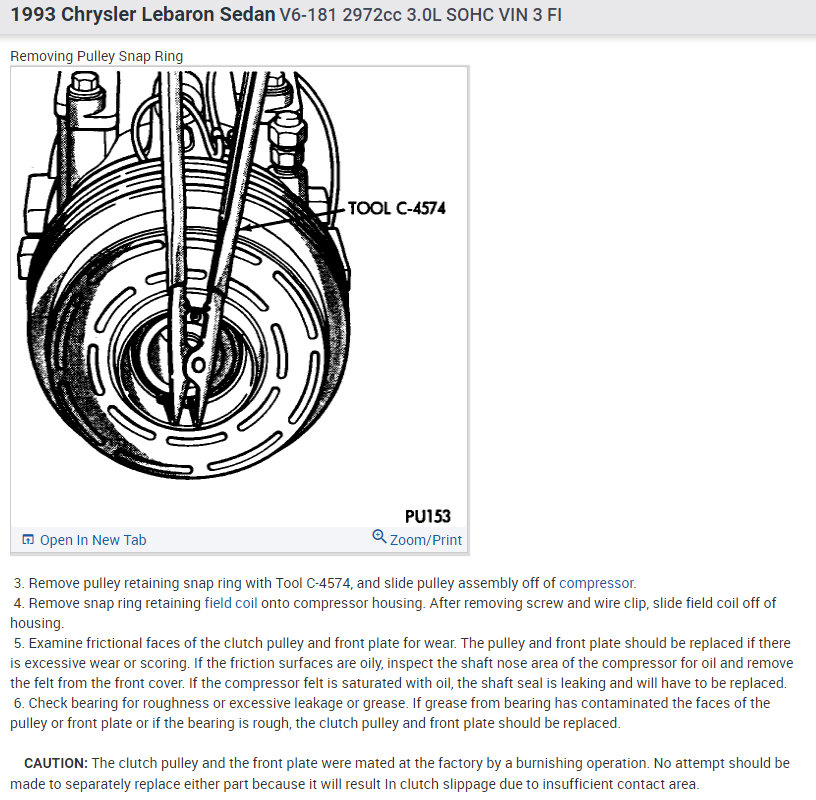 1993 Chrysler Lebaron Sedan V6-181 2972cc 3.0L SOHC VIN 3 FI

Removing Pulley Snap Ring

TOOL C-4574

PU153

Open In New Tab

Zoom/Print

3. Remove pulley retaining snap ring with Tool C-4574, and slide pulley assembly off of compressor.
4. Remove snap ring retaining field coil onto compressor housing. After removing screw and wire clip, slide field coil off of housing.
5. Examine frictional faces of the clutch pulley and front plate for wear. The pulley and front plate should be replaced if there is excessive wear or scoring. If the friction surfaces are oily, inspect the shaft nose area of the compressor for oil and remove the felt from the front cover. If the compressor felt is saturated with oil, the shaft seal is leaking and will have to be replaced.
6. Check bearing for roughness or excessive leakage or grease. If grease from bearing has contaminated the faces of the pulley or front plate or if the bearing is rough, the clutch pulley and front plate should be replaced.

CAUTION: The clutch pulley and the front plate were mated at the factory by a burnishing operation. No attempt should be made to separately replace either part because it will result In clutch slippage due to insufficient contact area.