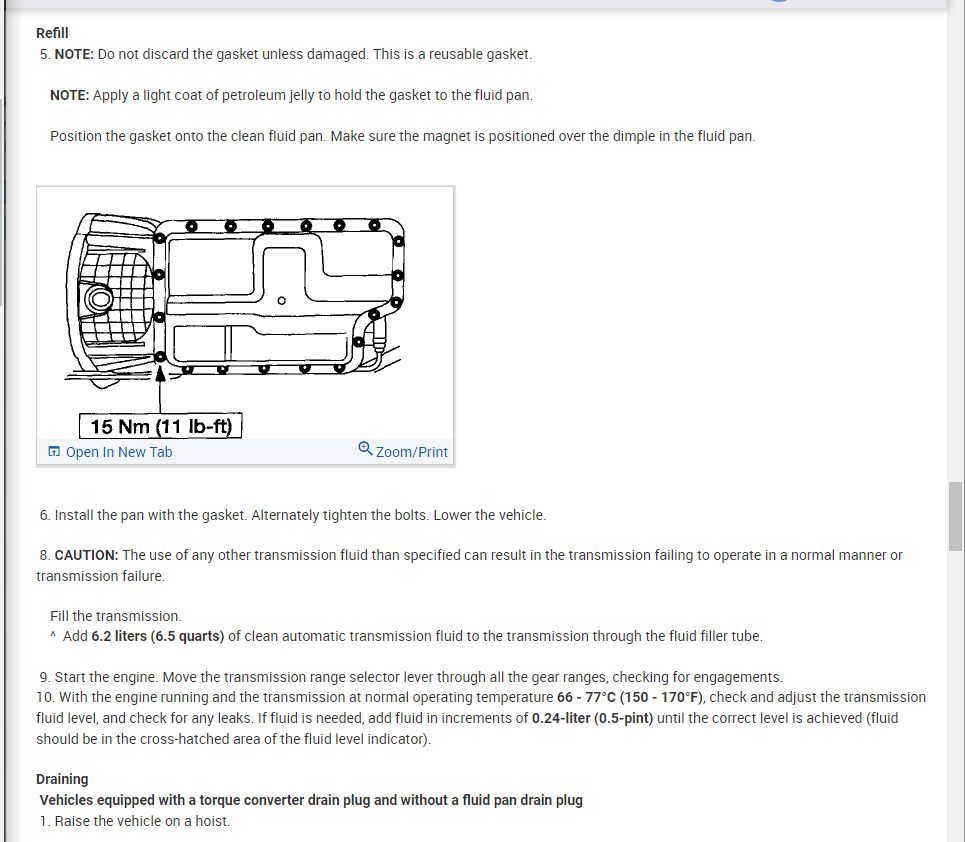 Refill
5. NOTE: Do not discard the gasket unless damaged. This is a reusable gasket.

NOTE: Apply a light coat of petroleum jelly to hold the gasket to the fluid pan.

Position the gasket onto the clean fluid pan. Make sure the magnet is positioned over the dimple in the fluid pan.

15 Nm (11 lb-ft)

Open In New Tab

Zoom/Print

6. Install the pan with the gasket. Alternately tighten the bolts. Lower the vehicle.

8. CAUTION: The use of any other transmission fluid than specified can result in the transmission failing to operate in a normal manner or transmission failure.

Fill the transmission.
^ Add 6.2 liters (6.5 quarts) of clean automatic transmission fluid to the transmission through the fluid filler tube.

9. Start the engine. Move the transmission range selector lever through all the gear ranges, checking for engagements.
10. With the engine running and the transmission at normal operating temperature 66 - 77°C (150 - 170°F), check and adjust the transmission fluid level, and check for any leaks. If fluid is needed, add fluid in increments of 0.24-liter (0.5-pint) until the correct level is achieved (fluid should be in the cross-hatched area of the fluid level indicator).

Draining
Vehicles equipped with a torque converter drain plug and without a fluid pan drain plug
1. Raise the vehicle on a hoist.