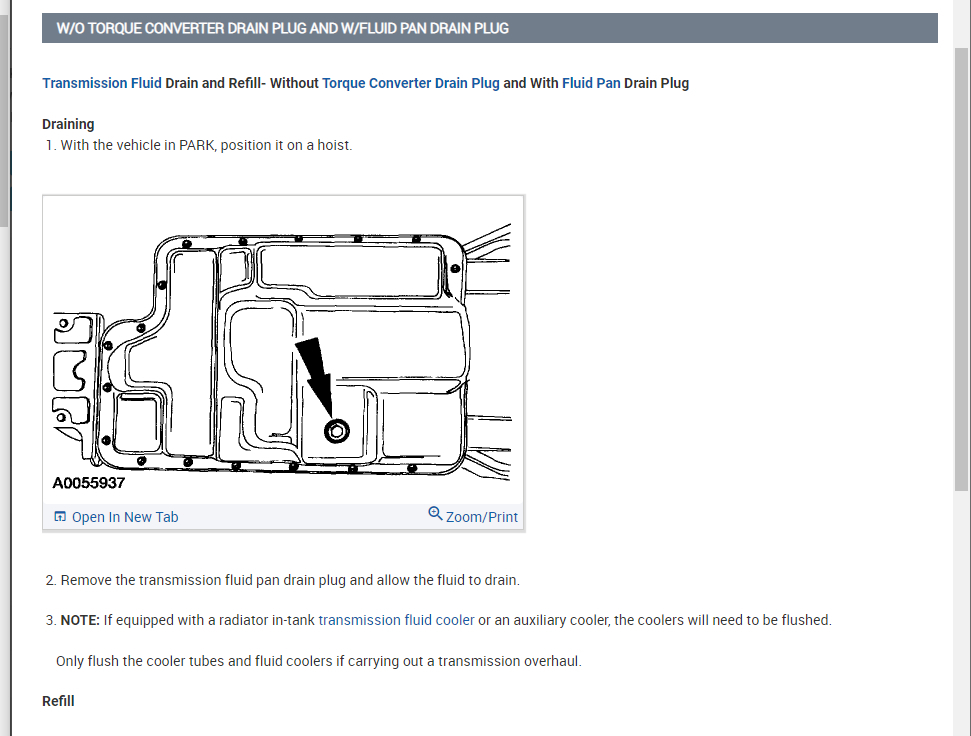 W/O TORQUE CONVERTER DRAIN PLUG AND W/FLUID PAN DRAIN PLUG

Transmission Fluid Drain and Refill- Without Torque Converter Drain Plug and With Fluid Pan Drain Plug

Draining

1. With the vehicle in PARK, position it on a hoist.

A0055937

Open In New Tab

Zoom/Print

2. Remove the transmission fluid pan drain plug and allow the fluid to drain.

3. NOTE: If equipped with a radiator in-tank transmission fluid cooler or an auxiliary cooler, the coolers will need to be flushed.

Only flush the cooler tubes and fluid coolers if carrying out a transmission overhaul.

Refill