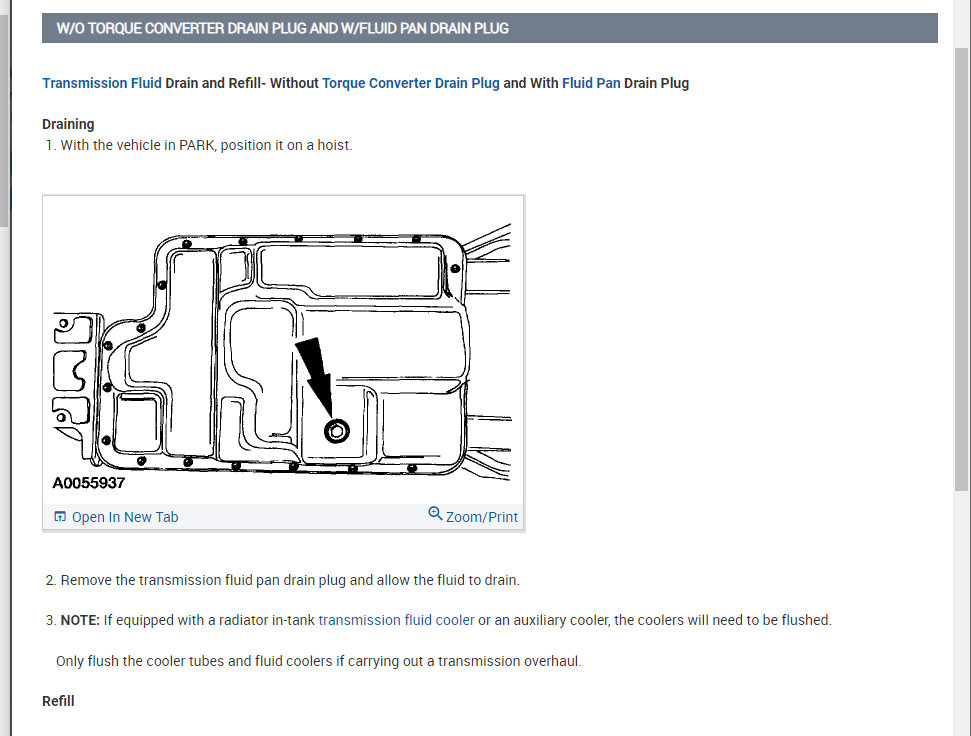 W/O TORQUE CONVERTER DRAIN PLUG AND W/FLUID PAN DRAIN PLUG

Transmission Fluid Drain and Refill- Without Torque Converter Drain Plug and With Fluid Pan Drain Plug

Draining

1. With the vehicle in PARK, position it on a hoist.

A0055937

Open In New Tab

Zoom/Print

2. Remove the transmission fluid pan drain plug and allow the fluid to drain.

3. NOTE: If equipped with a radiator in-tank transmission fluid cooler or an auxiliary cooler, the coolers will need to be flushed.

Only flush the cooler tubes and fluid coolers if carrying out a transmission overhaul.

Refill