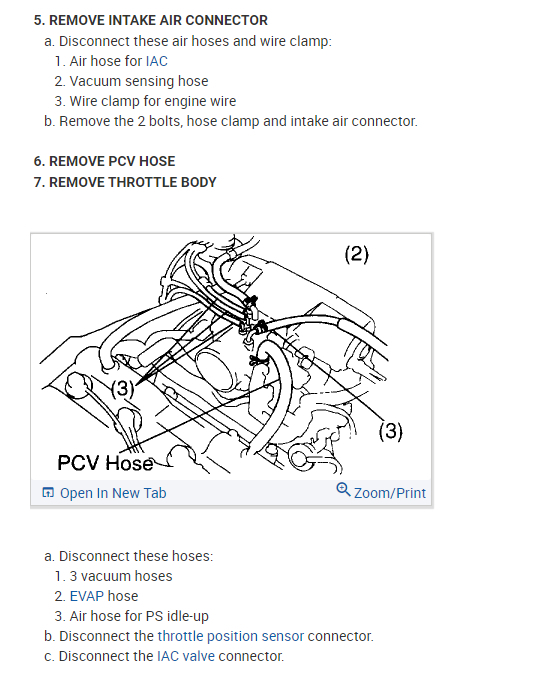 5. REMOVE INTAKE AIR CONNECTOR
a. Disconnect these air hoses and wire clamp:
1. Air hose for IAC
2. Vacuum sensing hose
3. Wire clamp for engine wire
b. Remove the 2 bolts, hose clamp and intake air connector.

6. REMOVE PCV HOSE
7. REMOVE THROTTLE BODY

(2)
(3)
(3)
PCV Hose

Open In New Tab
Zoom/Print

a. Disconnect these hoses:
1. 3 vacuum hoses
2. EVAP hose
3. Air hose for PS idle-up
b. Disconnect the throttle position sensor connector.
c. Disconnect the IAC valve connector.