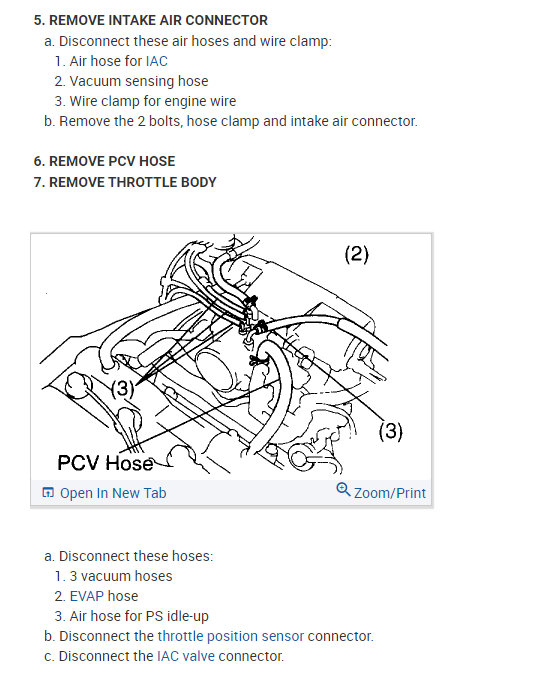 5. REMOVE INTAKE AIR CONNECTOR

a. Disconnect these air hoses and wire clamp:

1. Air hose for IAC
2. Vacuum sensing hose
3. Wire clamp for engine wire

b. Remove the 2 bolts, hose clamp and intake air connector.

6. REMOVE PCV HOSE

7. REMOVE THROTTLE BODY

(2)
(3)
(3)
PCV Hose

Open In New Tab
Zoom/Print

a. Disconnect these hoses:

1. 3 vacuum hoses
2. EVAP hose
3. Air hose for PS idle-up

b. Disconnect the throttle position sensor connector.

c. Disconnect the IAC valve connector.