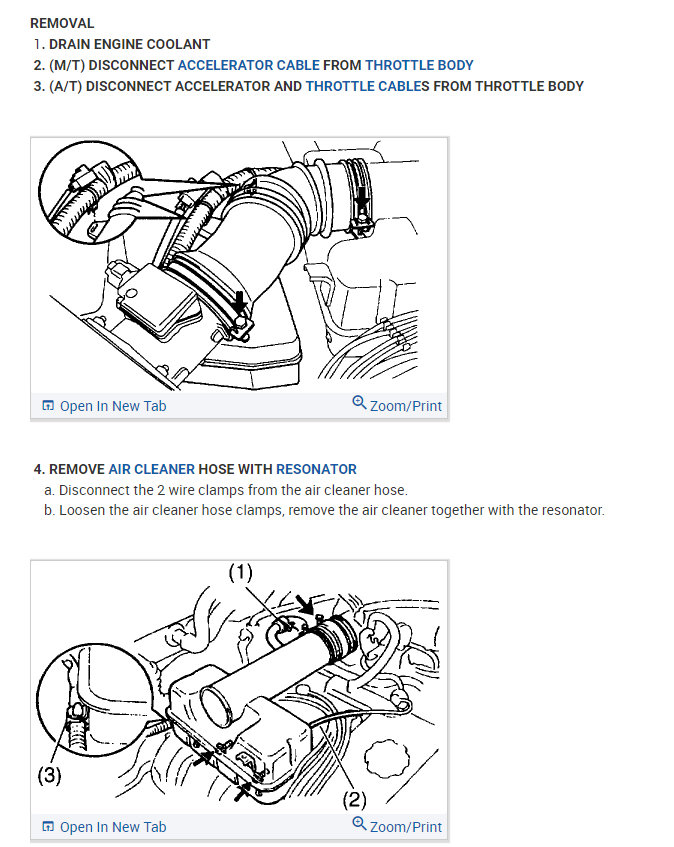 REMOVAL

1. DRAIN ENGINE COOLANT
2. (M/T) DISCONNECT ACCELERATOR CABLE FROM THROTTLE BODY
3. (A/T) DISCONNECT ACCELERATOR AND THROTTLE CABLES FROM THROTTLE BODY

Open In New Tab
Zoom/Print

4. REMOVE AIR CLEANER HOSE WITH RESONATOR
a. Disconnect the 2 wire clamps from the air cleaner hose.
b. Loosen the air cleaner hose clamps, remove the air cleaner together with the resonator.

(1)
(2)
(3)

Open In New Tab
Zoom/Print