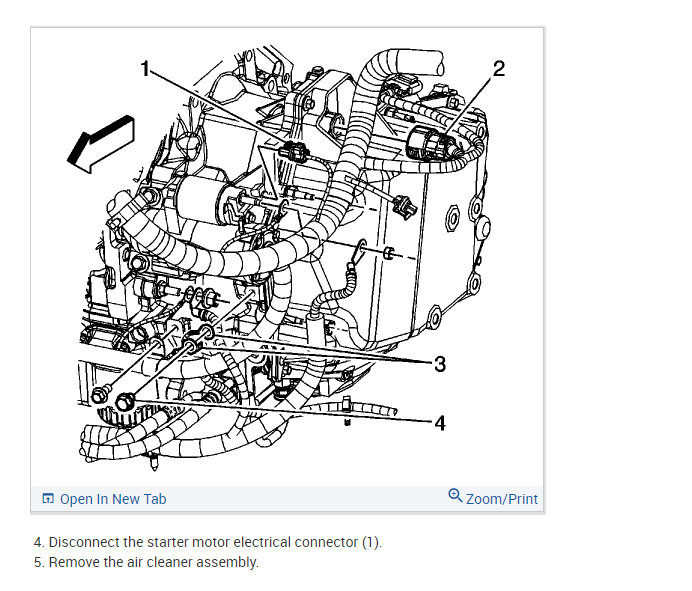 1
2
3
4

Open In New Tab
Zoom/Print

4. Disconnect the starter motor electrical connector (1).
5. Remove the air cleaner assembly.