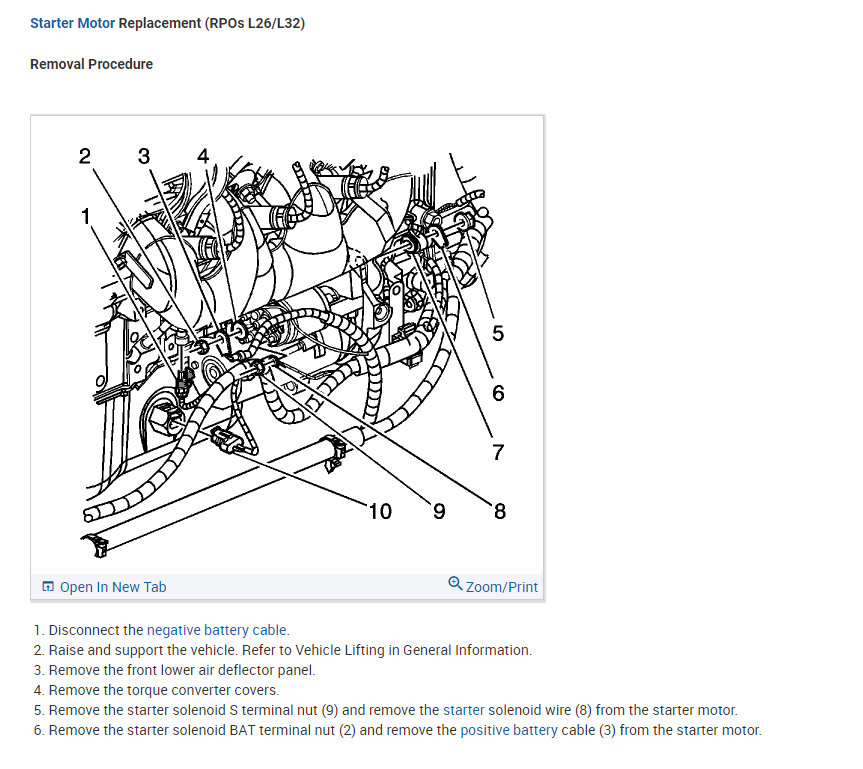 Starter Motor Replacement (RPOs L26/L32)

Removal Procedure

2 3 4
1
5
6
7
10 9 8

Open In New Tab
Zoom/Print

1. Disconnect the negative battery cable.
2. Raise and support the vehicle. Refer to Vehicle Lifting in General Information.
3. Remove the front lower air deflector panel.
4. Remove the torque converter covers.
5. Remove the starter solenoid S terminal nut (9) and remove the starter solenoid wire (8) from the starter motor.
6. Remove the starter solenoid BAT terminal nut (2) and remove the positive battery cable (3) from the starter motor.