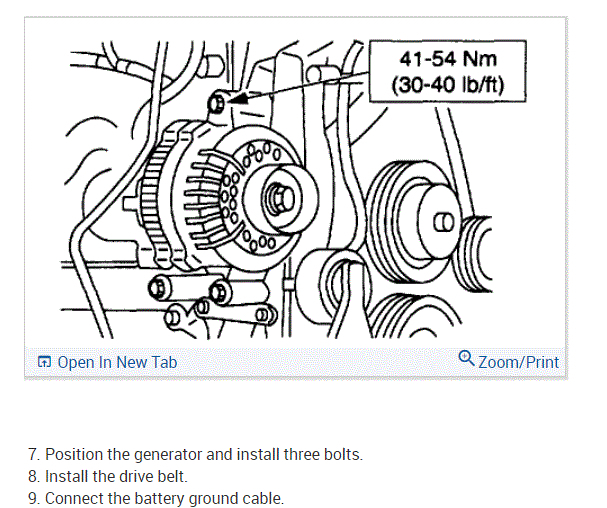 41-54 Nm
(30-40 lb/ft)

Open In New Tab

Zoom/Print

7. Position the generator and install three bolts.
8. Install the drive belt.
9. Connect the battery ground cable.