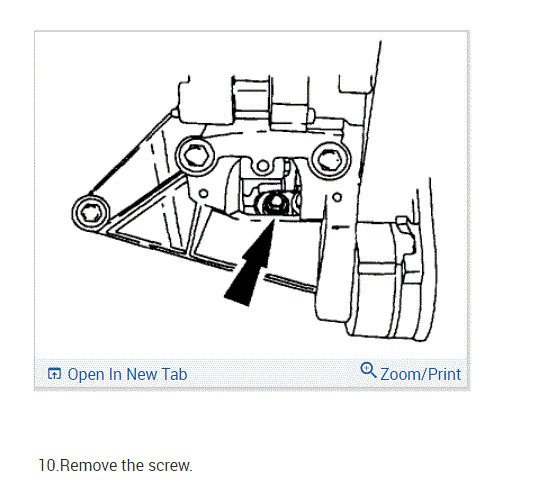 Open In New Tab

Zoom/Print

10.Remove the screw.