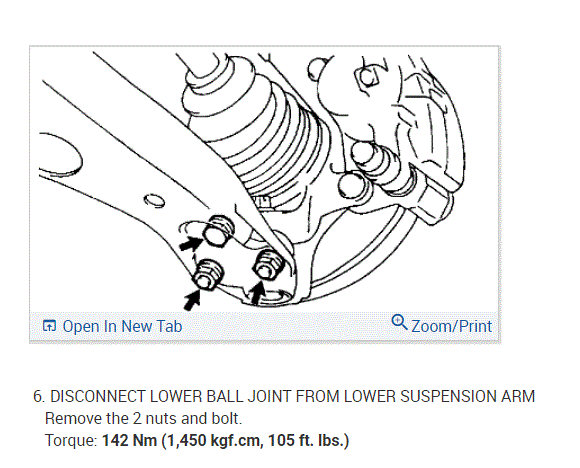 Open In New Tab

Zoom/Print

6. DISCONNECT LOWER BALL JOINT FROM LOWER SUSPENSION ARM
Remove the 2 nuts and bolt.
Torque: 142 Nm (1,450 kgf.cm, 105 ft. lbs.)