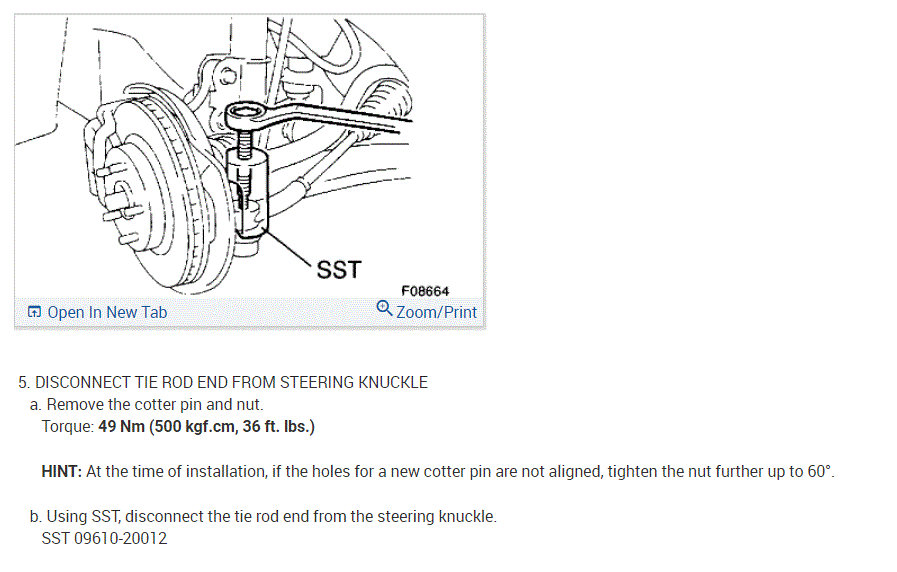 SST

F08664

Open In New Tab

Zoom/Print

5. DISCONNECT TIE ROD END FROM STEERING KNUCKLE

a. Remove the cotter pin and nut.

Torque: 49 Nm (500 kgf.cm, 36 ft. lbs.)

HINT: At the time of installation, if the holes for a new cotter pin are not aligned, tighten the nut further up to 60°.

b. Using SST, disconnect the tie rod end from the steering knuckle.

SST 09610-20012