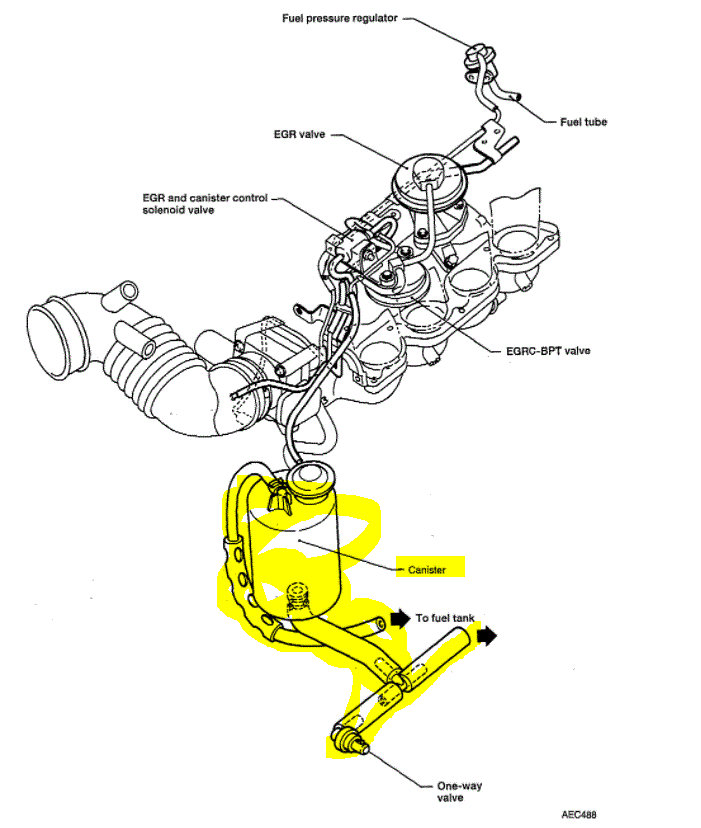 Fuel pressure regulator

Fuel tube

EGR valve

EGR and canister control solenoid valve

EGRC-BPT valve

Canister

To fuel tank

One-way valve

AEC488