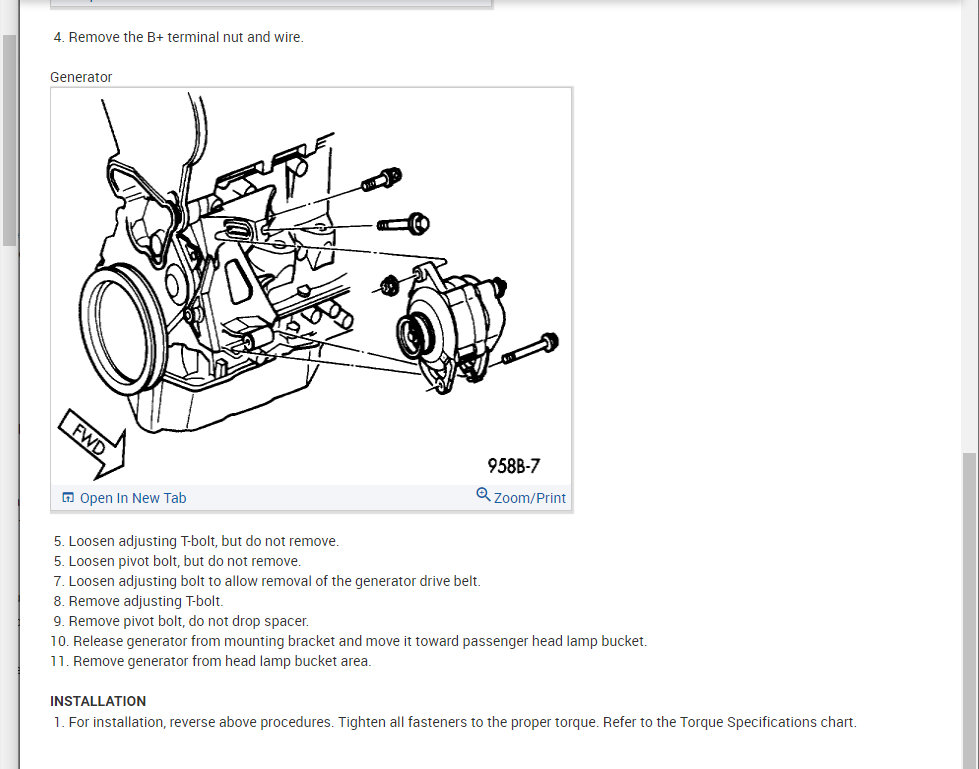 4. Remove the B+ terminal nut and wire.

Generator

FWD

958B-7

Open In New Tab

Zoom/Print

5. Loosen adjusting T-bolt, but do not remove.
5. Loosen pivot bolt, but do not remove.
7. Loosen adjusting bolt to allow removal of the generator drive belt.
8. Remove adjusting T-bolt.
9. Remove pivot bolt, do not drop spacer.
10. Release generator from mounting bracket and move it toward passenger head lamp bucket.
11. Remove generator from head lamp bucket area.

INSTALLATION
1. For installation, reverse above procedures. Tighten all fasteners to the proper torque. Refer to the Torque Specifications chart.