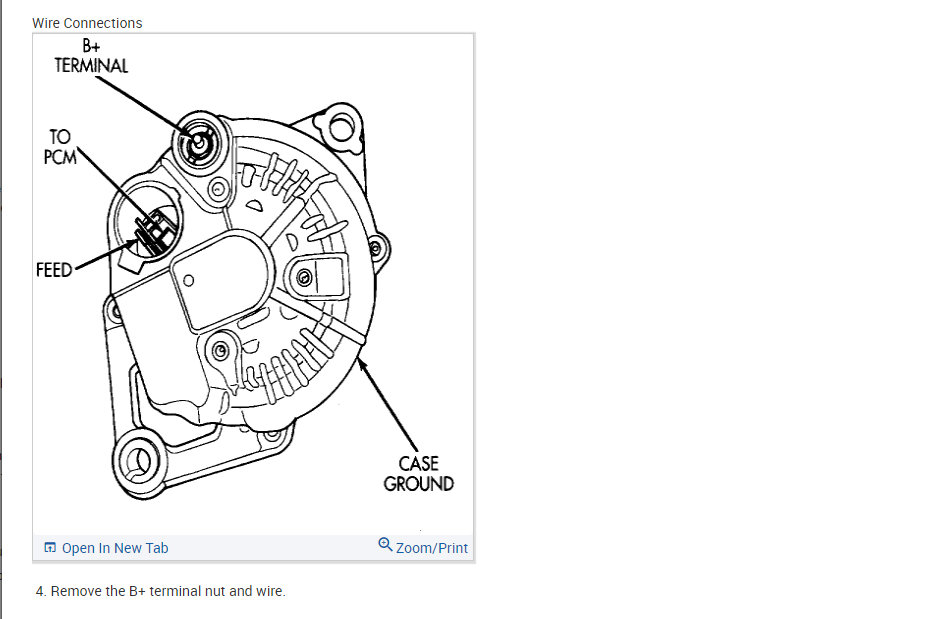 Wire Connections

B+
TERMINAL

TO
PCM

FEED

CASE
GROUND

Open In New Tab

Zoom/Print

4. Remove the B+ terminal nut and wire.