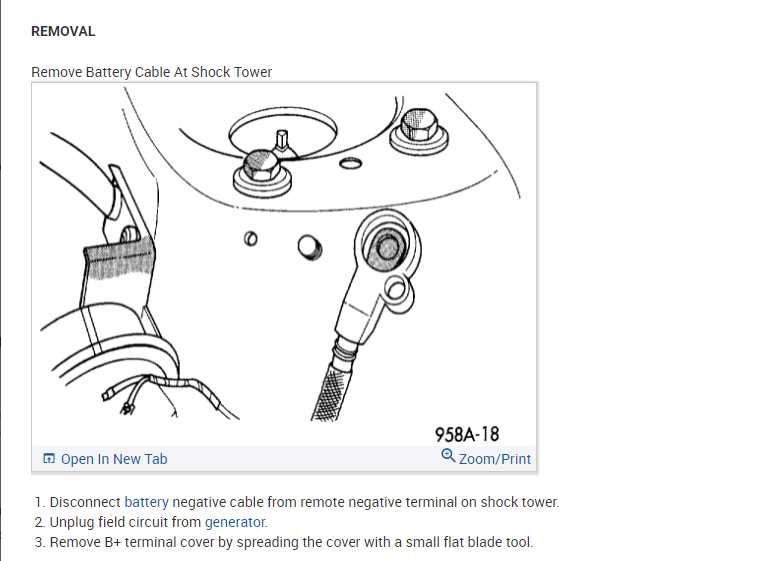 REMOVAL

Remove Battery Cable At Shock Tower

958A-18

Open In New Tab

Zoom/Print

1. Disconnect battery negative cable from remote negative terminal on shock tower.
2. Unplug field circuit from generator.
3. Remove B+ terminal cover by spreading the cover with a small flat blade tool.