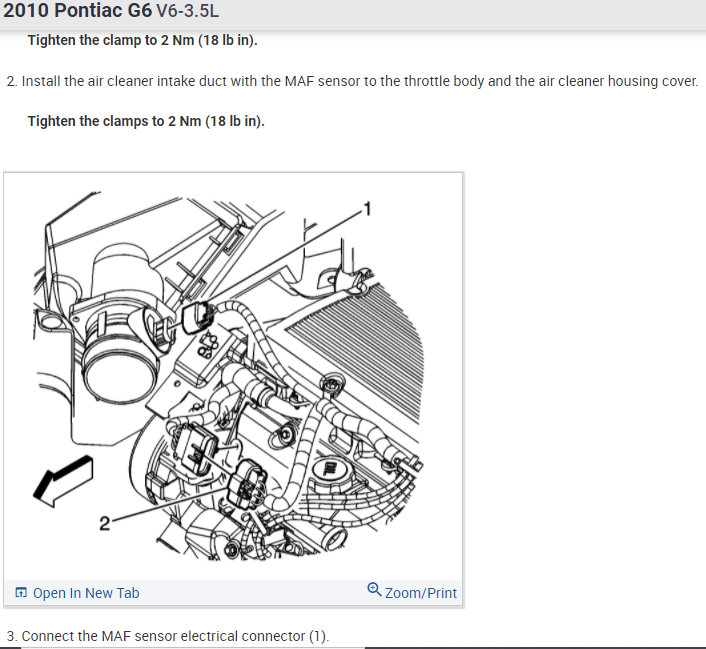 2010 Pontiac G6 V6-3.5L

Tighten the clamp to 2 Nm (18 lb in).

2. Install the air cleaner intake duct with the MAF sensor to the throttle body and the air cleaner housing cover.

Tighten the clamps to 2 Nm (18 lb in).

1

2

Open In New Tab

Zoom/Print

3. Connect the MAF sensor electrical connector (1).