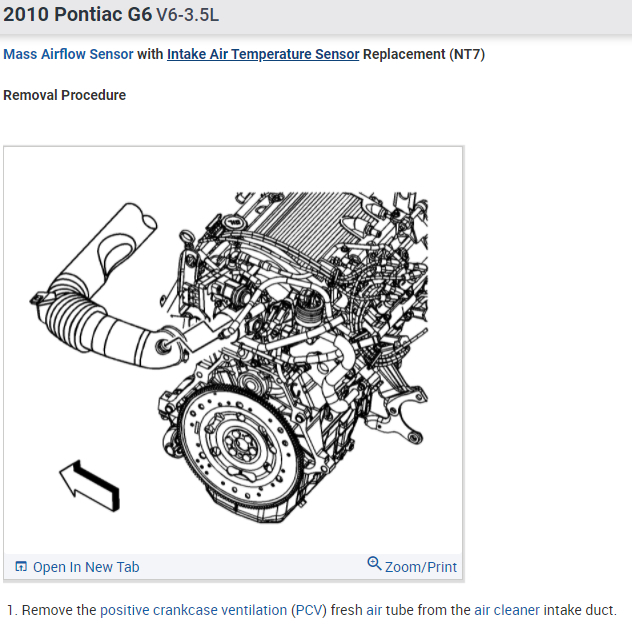 2010 Pontiac G6 V6-3.5L

Mass Airflow Sensor with Intake Air Temperature Sensor Replacement (NT7)

Removal Procedure

Open In New Tab

Zoom/Print

1. Remove the positive crankcase ventilation (PCV) fresh air tube from the air cleaner intake duct.