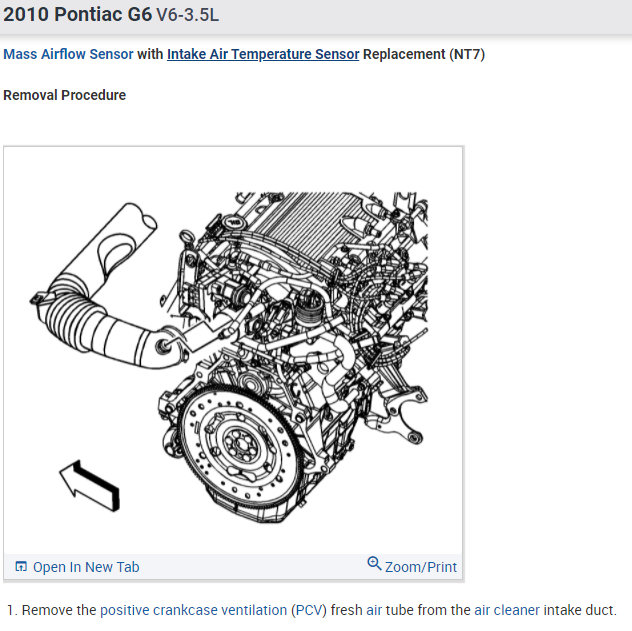 2010 Pontiac G6 V6-3.5L

Mass Airflow Sensor with Intake Air Temperature Sensor Replacement (NT7)

Removal Procedure

Open In New Tab

Zoom/Print

1. Remove the positive crankcase ventilation (PCV) fresh air tube from the air cleaner intake duct.