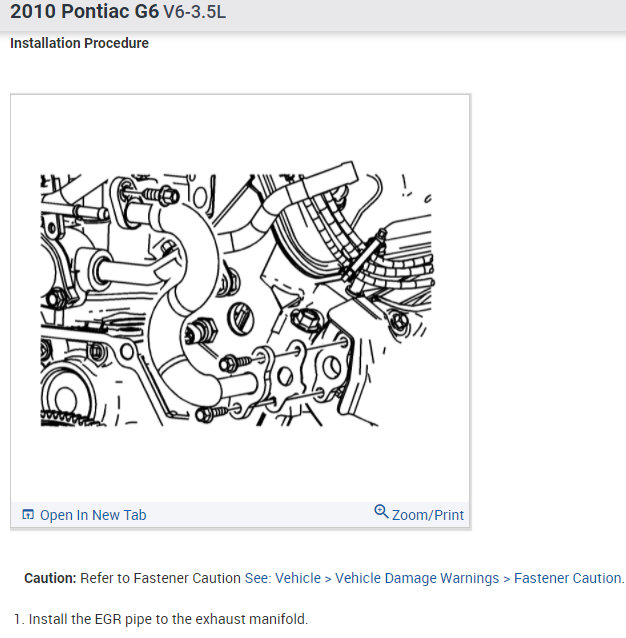 2010 Pontiac G6 V6-3.5L

Installation Procedure

Open In New Tab

Zoom/Print

Caution: Refer to Fastener Caution See: Vehicle > Vehicle Damage Warnings > Fastener Caution.

1. Install the EGR pipe to the exhaust manifold.