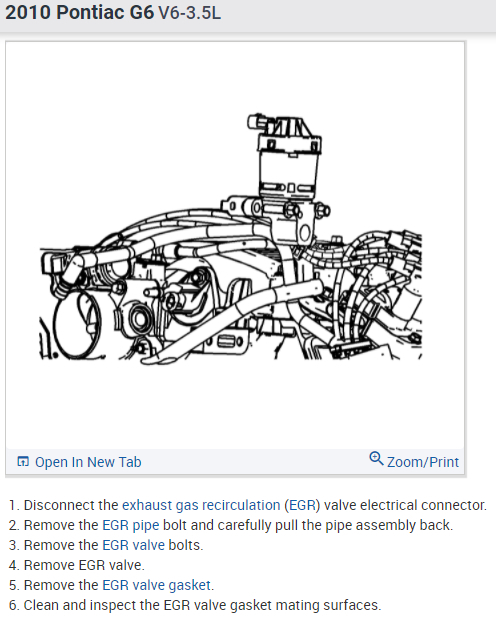 2010 Pontiac G6 V6-3.5L

Open In New Tab

Zoom/Print

1. Disconnect the exhaust gas recirculation (EGR) valve electrical connector.
2. Remove the EGR pipe bolt and carefully pull the pipe assembly back.
3. Remove the EGR valve bolts.
4. Remove EGR valve.
5. Remove the EGR valve gasket.
6. Clean and inspect the EGR valve gasket mating surfaces.