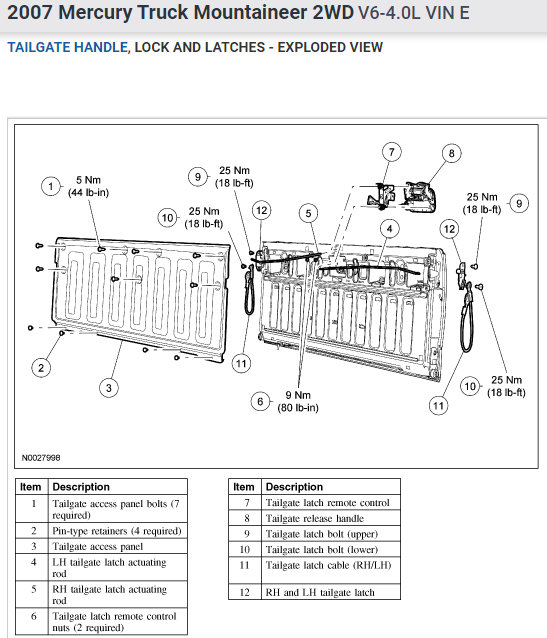 2007 Mercury Truck Mountaineer 2WD V6-4.0L VIN E

TAILGATE HANDLE, LOCK AND LATCHES - EXPLODED VIEW

1 5 Nm (44 lb-in)
9 25 Nm (18 lb-ft)
10 25 Nm (18 lb-ft)
12
5
7
8
4
25 Nm (18 lb-ft) 9
12
2
3
11
6 9 Nm (80 lb-in)
11
10 25 Nm (18 lb-ft)
N0027998

| Item | Description |
|---|---|
| 1 | Tailgate access panel bolts (7 required) |
| 2 | Pin-type retainers (4 required) |
| 3 | Tailgate access panel |
| 4 | LH tailgate latch actuating rod |
| 5 | RH tailgate latch actuating rod |
| 6 | Tailgate latch remote control nuts (2 required) |

| Item | Description |
|---|---|
| 7 | Tailgate latch remote control |
| 8 | Tailgate release handle |
| 9 | Tailgate latch bolt (upper) |
| 10 | Tailgate latch bolt (lower) |
| 11 | Tailgate latch cable (RH/LH) |
| 12 | RH and LH tailgate latch |