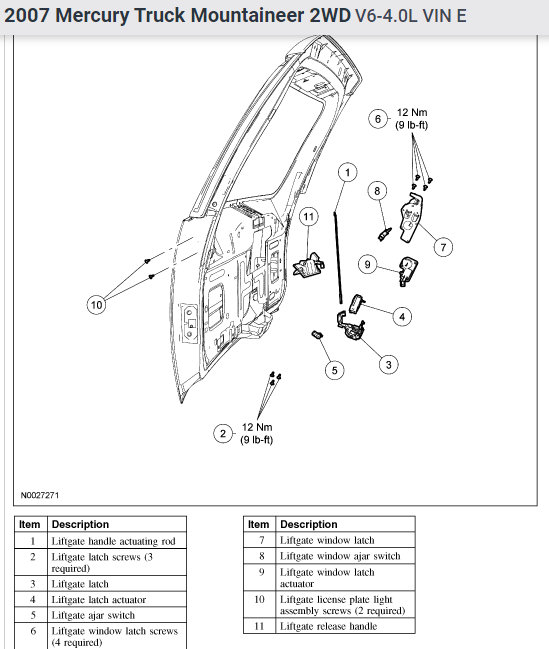 2007 Mercury Truck Mountaineer 2WD V6-4.0L VIN E

6 12 Nm (9 lb-ft)

1

8

11

7

9

10

4

3

5

2 12 Nm (9 lb-ft)

N0027271

| Item | Description |
|---|---|
| 1 | Liftgate handle actuating rod |
| 2 | Liftgate latch screws (3 required) |
| 3 | Liftgate latch |
| 4 | Liftgate latch actuator |
| 5 | Liftgate ajar switch |
| 6 | Liftgate window latch screws (4 required) |

| Item | Description |
|---|---|
| 7 | Liftgate window latch |
| 8 | Liftgate window ajar switch |
| 9 | Liftgate window latch actuator |
| 10 | Liftgate license plate light assembly screws (2 required) |
| 11 | Liftgate release handle |