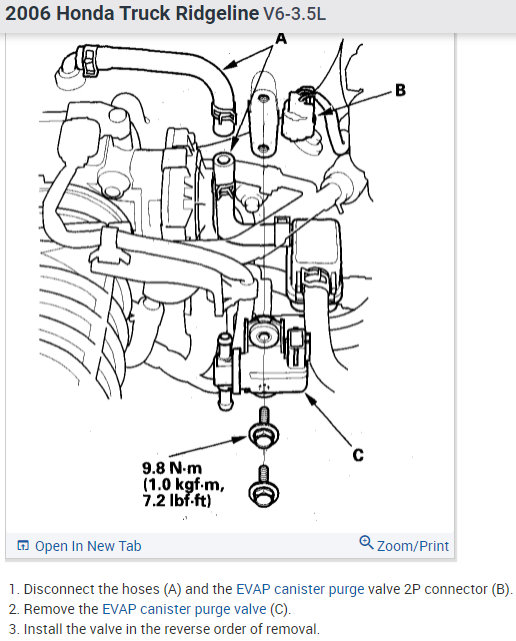 2006 Honda Truck Ridgeline V6-3.5L

A

B

C

9.8 N·m
(1.0 kgf·m,
7.2 lbf·ft)

Open In New Tab

Zoom/Print

1. Disconnect the hoses (A) and the EVAP canister purge valve 2P connector (B).
2. Remove the EVAP canister purge valve (C).
3. Install the valve in the reverse order of removal.