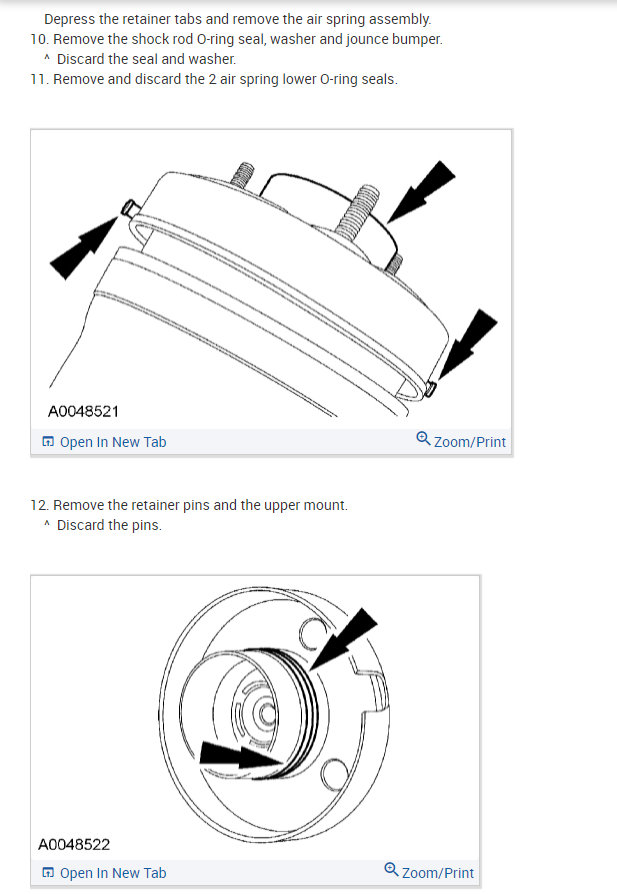 Depress the retainer tabs and remove the air spring assembly.
10. Remove the shock rod O-ring seal, washer and jounce bumper.
^ Discard the seal and washer.
11. Remove and discard the 2 air spring lower O-ring seals.

A0048521

Open In New Tab

Zoom/Print

12. Remove the retainer pins and the upper mount.
^ Discard the pins.

A0048522

Open In New Tab

Zoom/Print