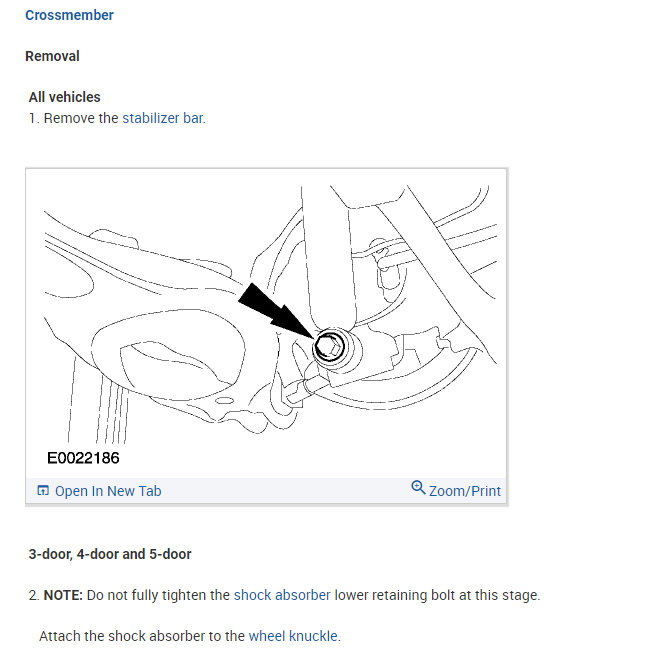 Crossmember

Removal

All vehicles
1. Remove the stabilizer bar.

E0022186

Open In New Tab

Zoom/Print

3-door, 4-door and 5-door

2. NOTE: Do not fully tighten the shock absorber lower retaining bolt at this stage.

Attach the shock absorber to the wheel knuckle.